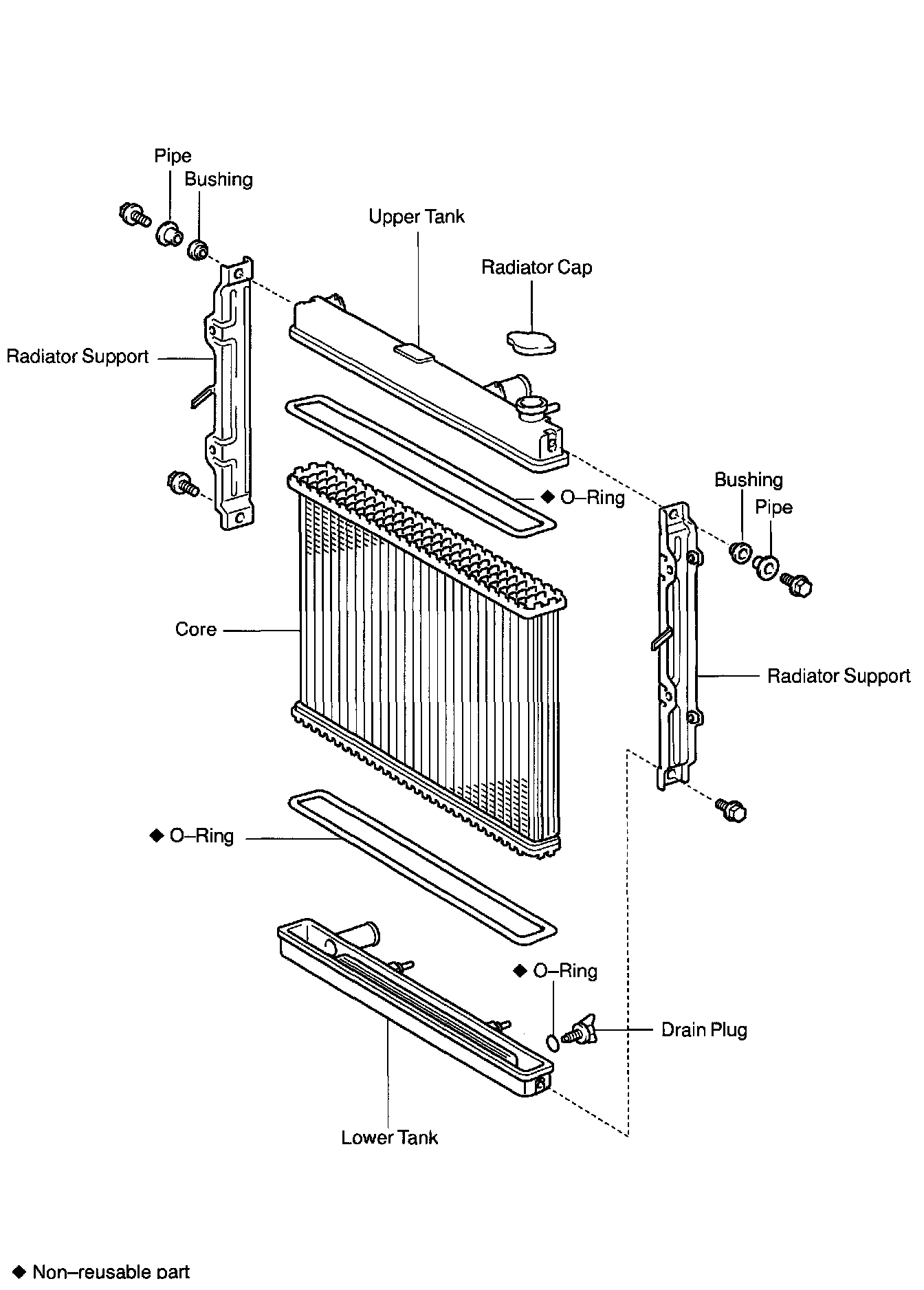 Pipe
Bushing
Upper Tank
Radiator Cap
Radiator Support
◆ O–Ring
Bushing
Pipe
Core
Radiator Support
◆ O–Ring
◆ O–Ring
Drain Plug
Lower Tank

◆ Non–reusable part