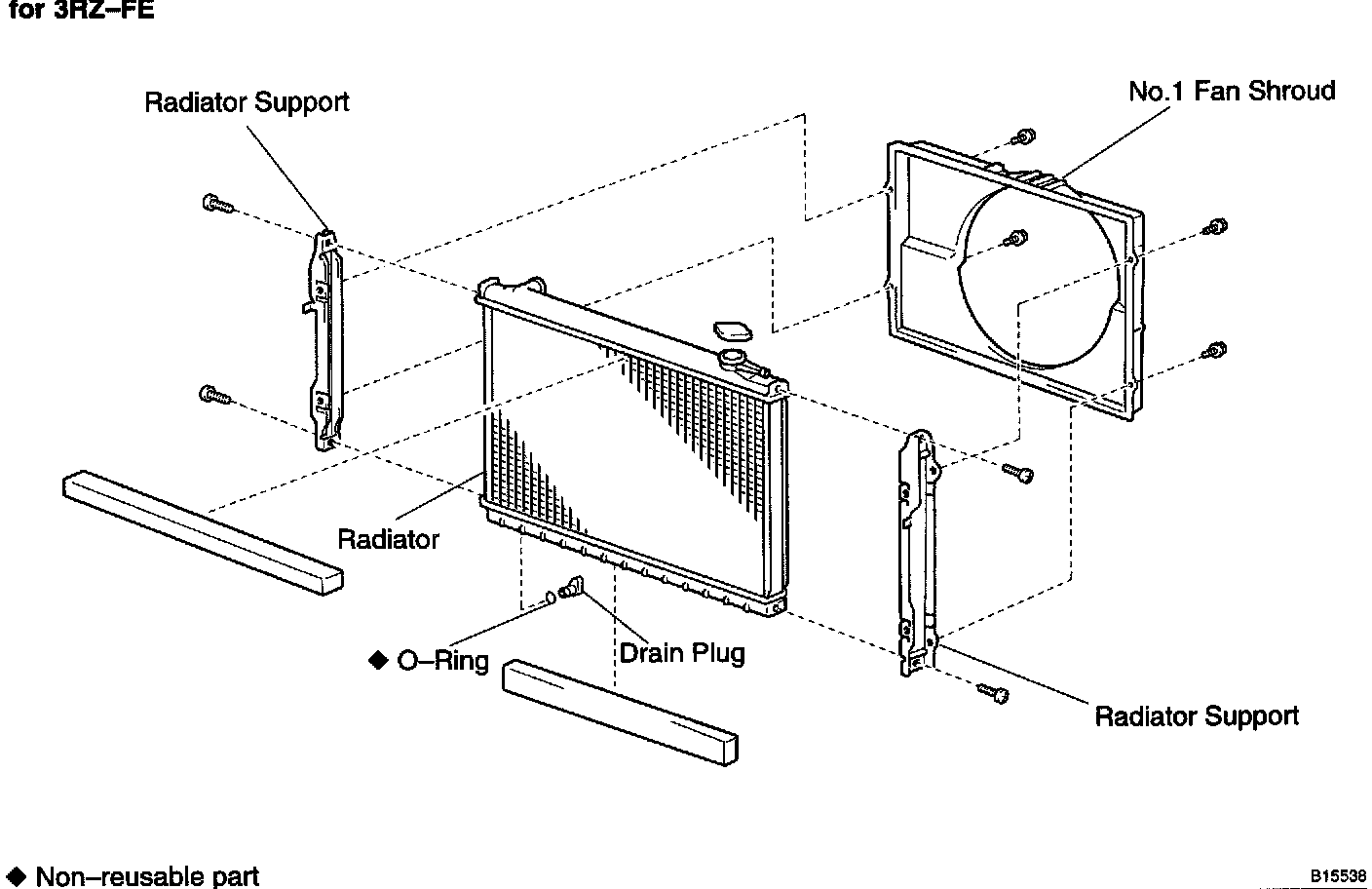 for 3RZ–FE

Radiator Support

No.1 Fan Shroud

Radiator

◆ O–Ring

Drain Plug

Radiator Support

◆ Non–reusable part

B15538