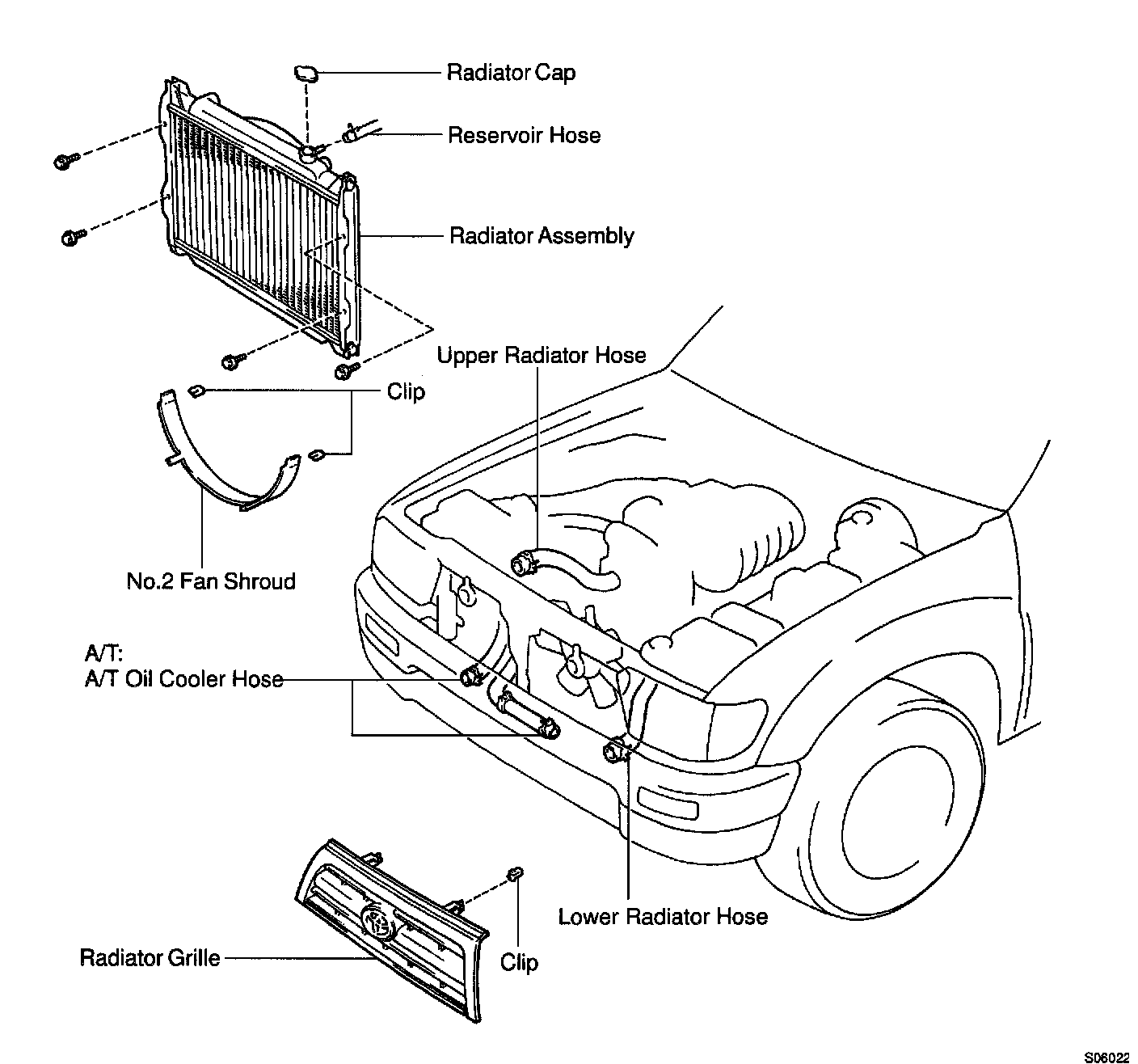 Radiator Cap
Reservoir Hose
Radiator Assembly
Upper Radiator Hose
Clip
No.2 Fan Shroud
A/T:
A/T Oil Cooler Hose
Lower Radiator Hose
Radiator Grille
Clip
S06022