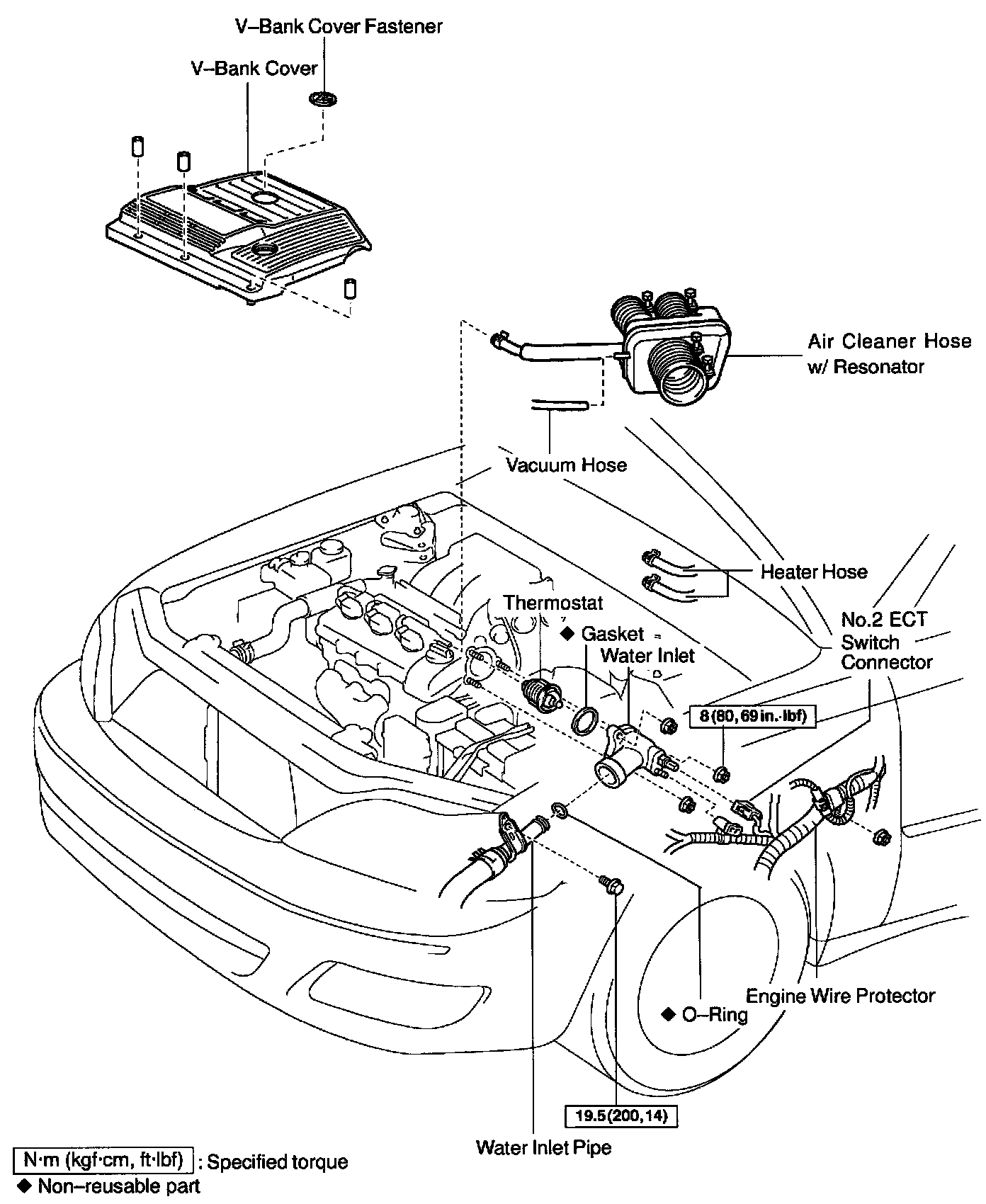 V–Bank Cover Fastener

V–Bank Cover

Air Cleaner Hose w/ Resonator

Vacuum Hose

Heater Hose

Thermostat

◆ Gasket

Water Inlet

No.2 ECT Switch Connector

8 (80, 69 in.·lbf)

Engine Wire Protector

◆ O–Ring

19.5 (200, 14)

Water Inlet Pipe

N·m (kgf·cm, ft·lbf) : Specified torque
◆ Non–reusable part