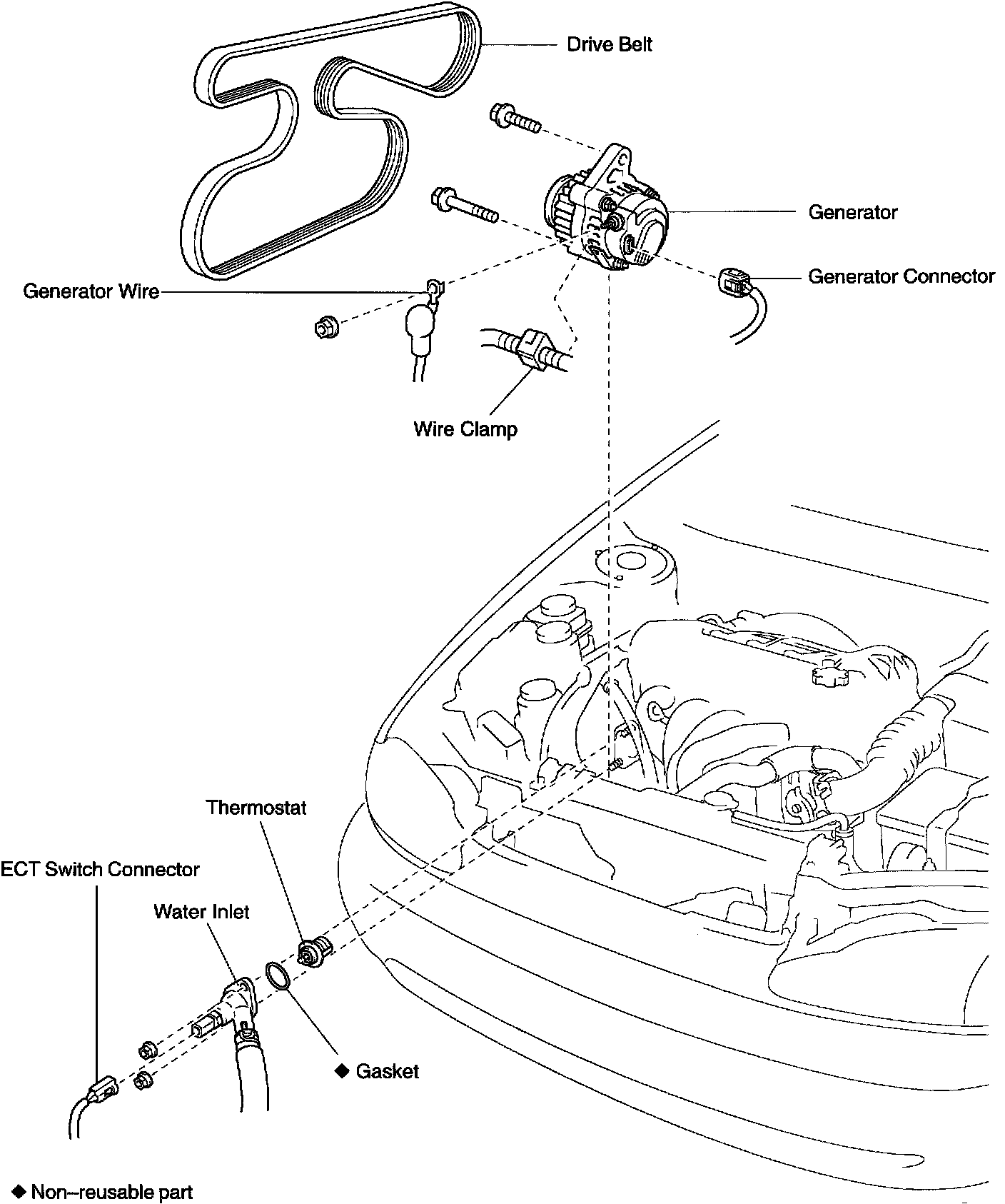 Drive Belt

Generator

Generator Connector

Generator Wire

Wire Clamp

Thermostat

ECT Switch Connector

Water Inlet

◆ Gasket

◆ Non–reusable part