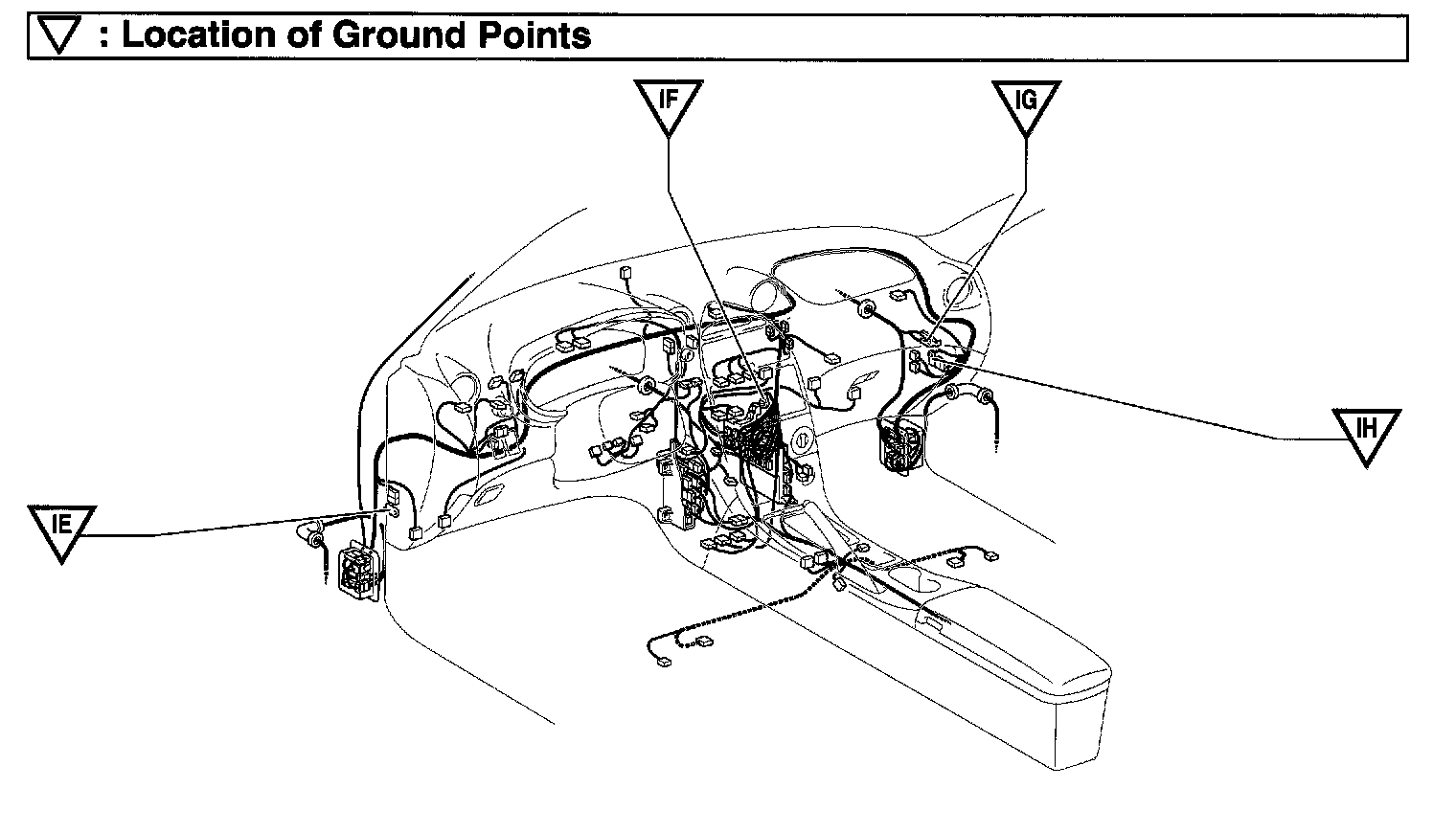 ▽ : Location of Ground Points

IF

IG

IH

IE