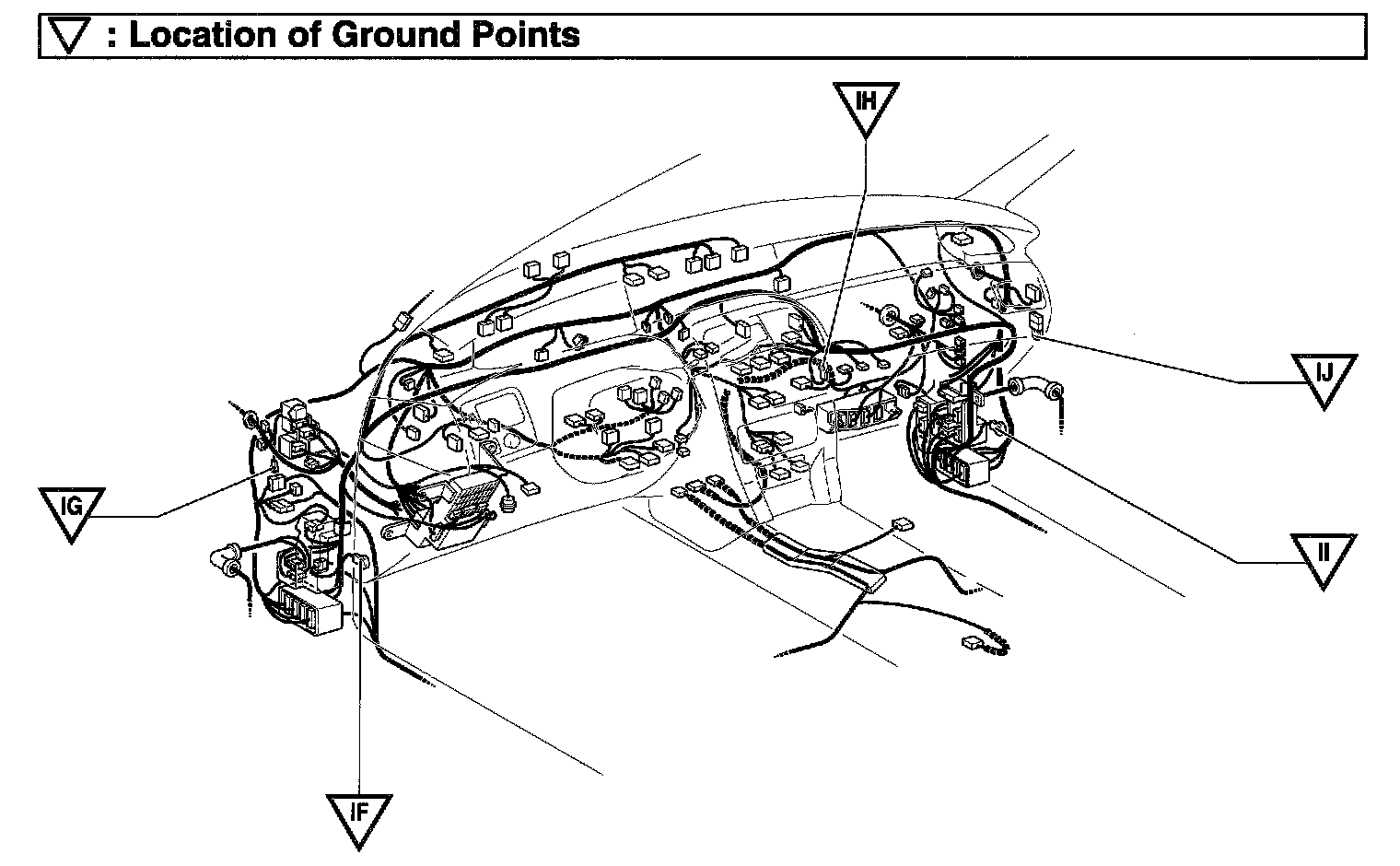 ▽ : Location of Ground Points

IH

IJ

IG

II

IF