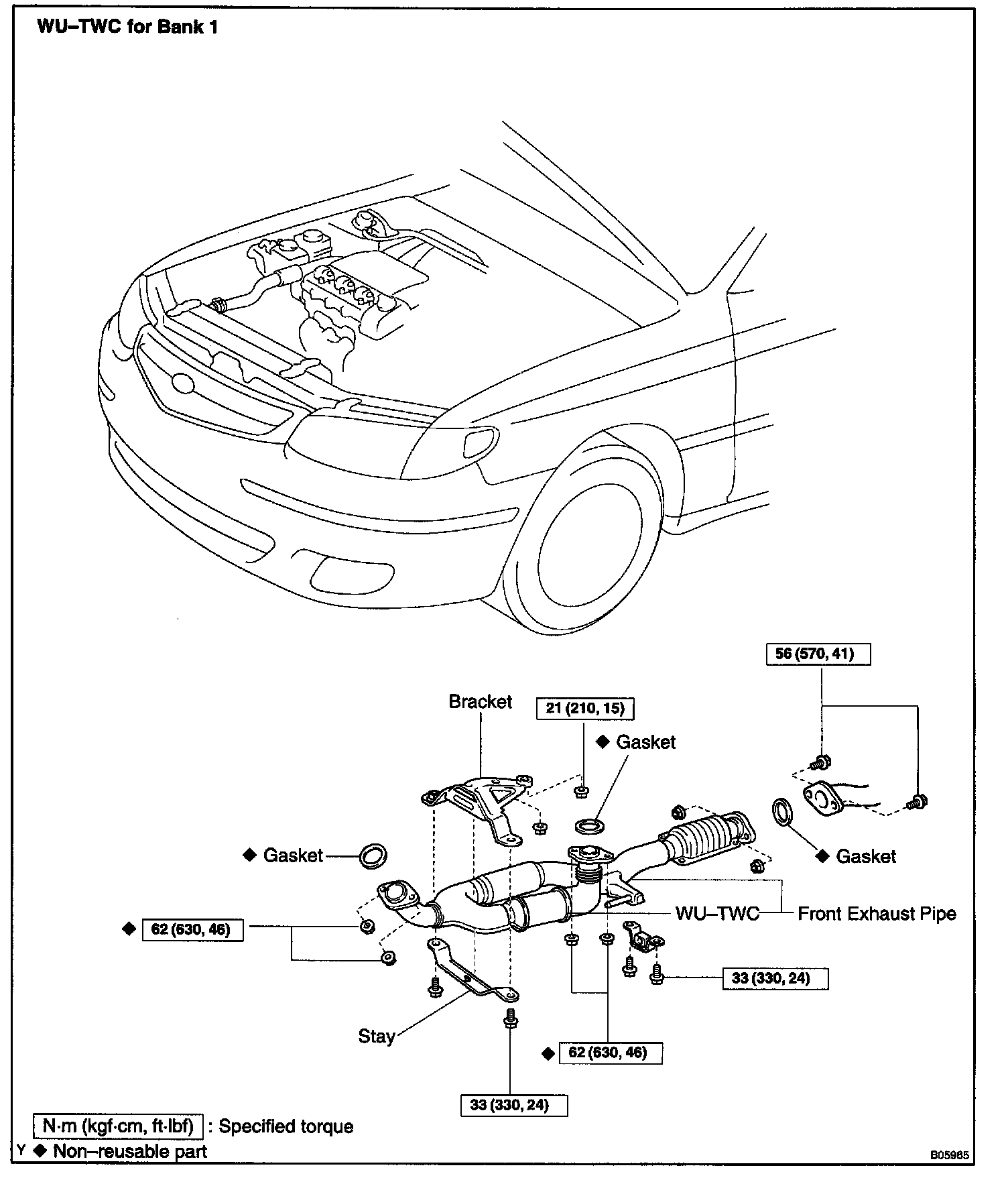 WU–TWC for Bank 1

56 (570, 41)

Bracket

21 (210, 15)

◆ Gasket

◆ Gasket

◆ Gasket

WU–TWC

Front Exhaust Pipe

◆ 62 (630, 46)

33 (330, 24)

Stay

◆ 62 (630, 46)

33 (330, 24)

N·m (kgf·cm, ft·lbf) : Specified torque

Y ◆ Non–reusable part

B05965