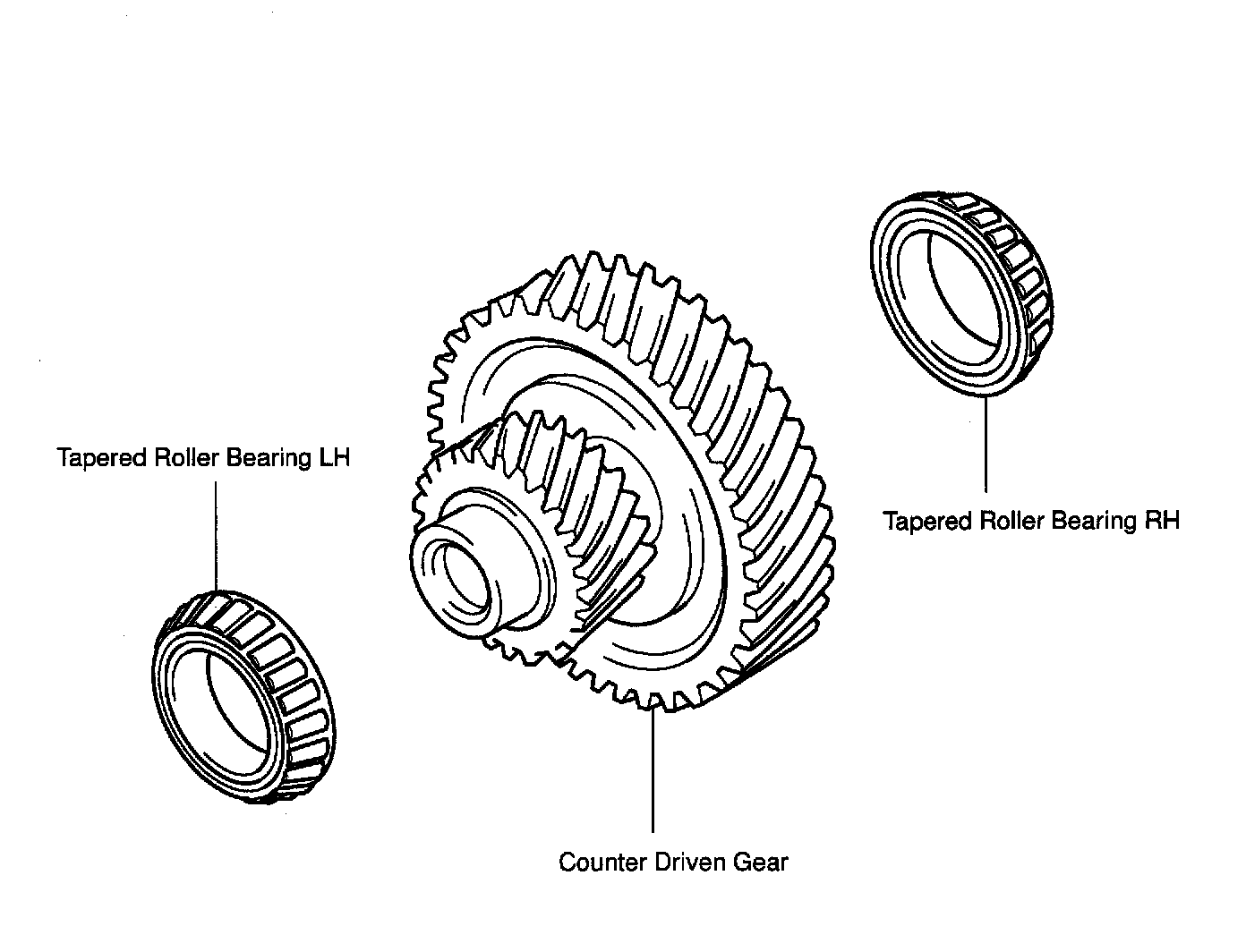 Tapered Roller Bearing LH

Tapered Roller Bearing RH

Counter Driven Gear