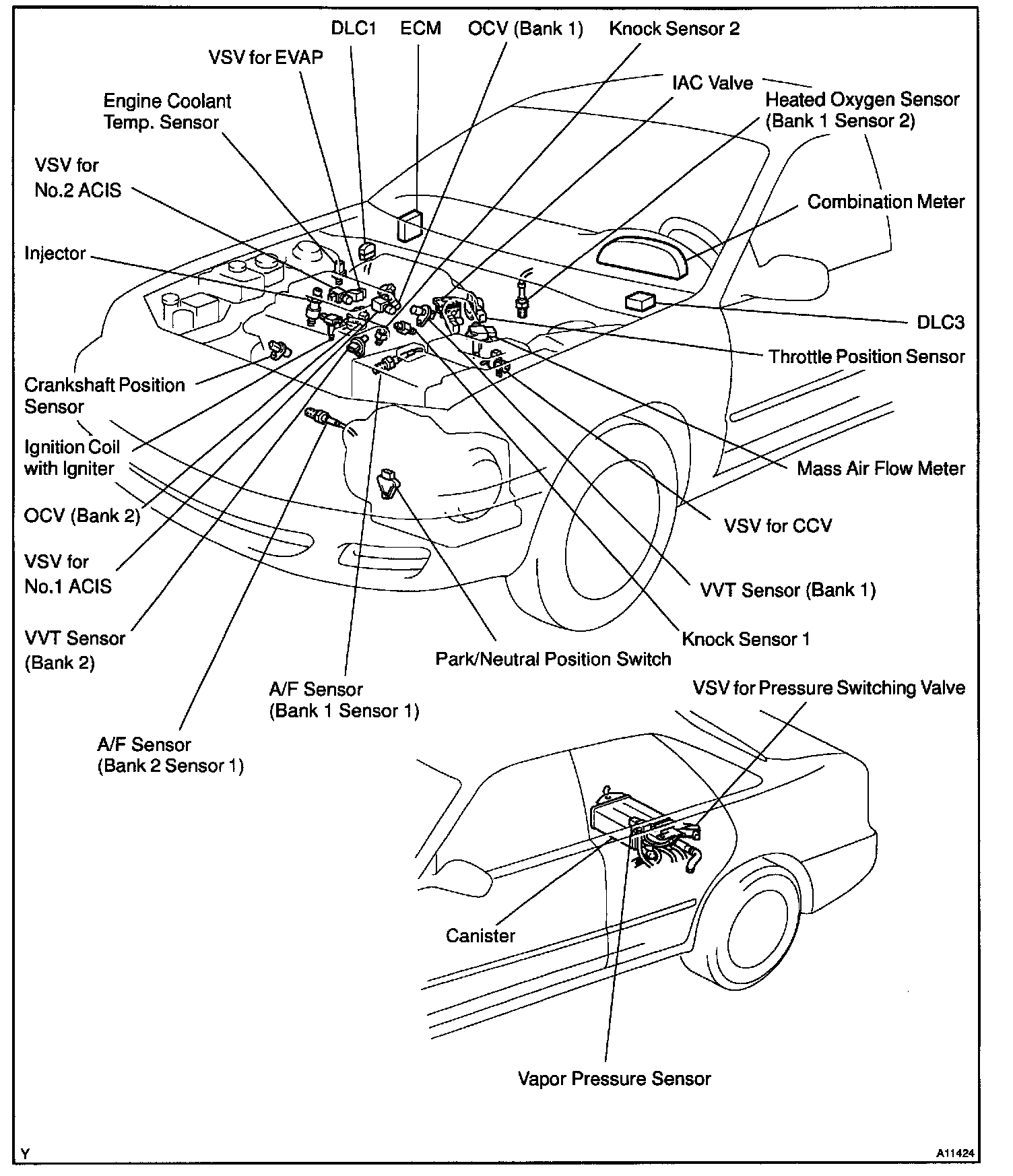 DLC1
ECM
OCV (Bank 1)
Knock Sensor 2
VSV for EVAP
IAC Valve
Engine Coolant Temp. Sensor
Heated Oxygen Sensor (Bank 1 Sensor 2)
VSV for No.2 ACIS
Combination Meter
Injector
DLC3
Throttle Position Sensor
Crankshaft Position Sensor
Ignition Coil with Igniter
Mass Air Flow Meter
OCV (Bank 2)
VSV for CCV
VSV for No.1 ACIS
VVT Sensor (Bank 1)
VVT Sensor (Bank 2)
Knock Sensor 1
Park/Neutral Position Switch
A/F Sensor (Bank 1 Sensor 1)
VSV for Pressure Switching Valve
A/F Sensor (Bank 2 Sensor 1)
Canister
Vapor Pressure Sensor
Y
A11424