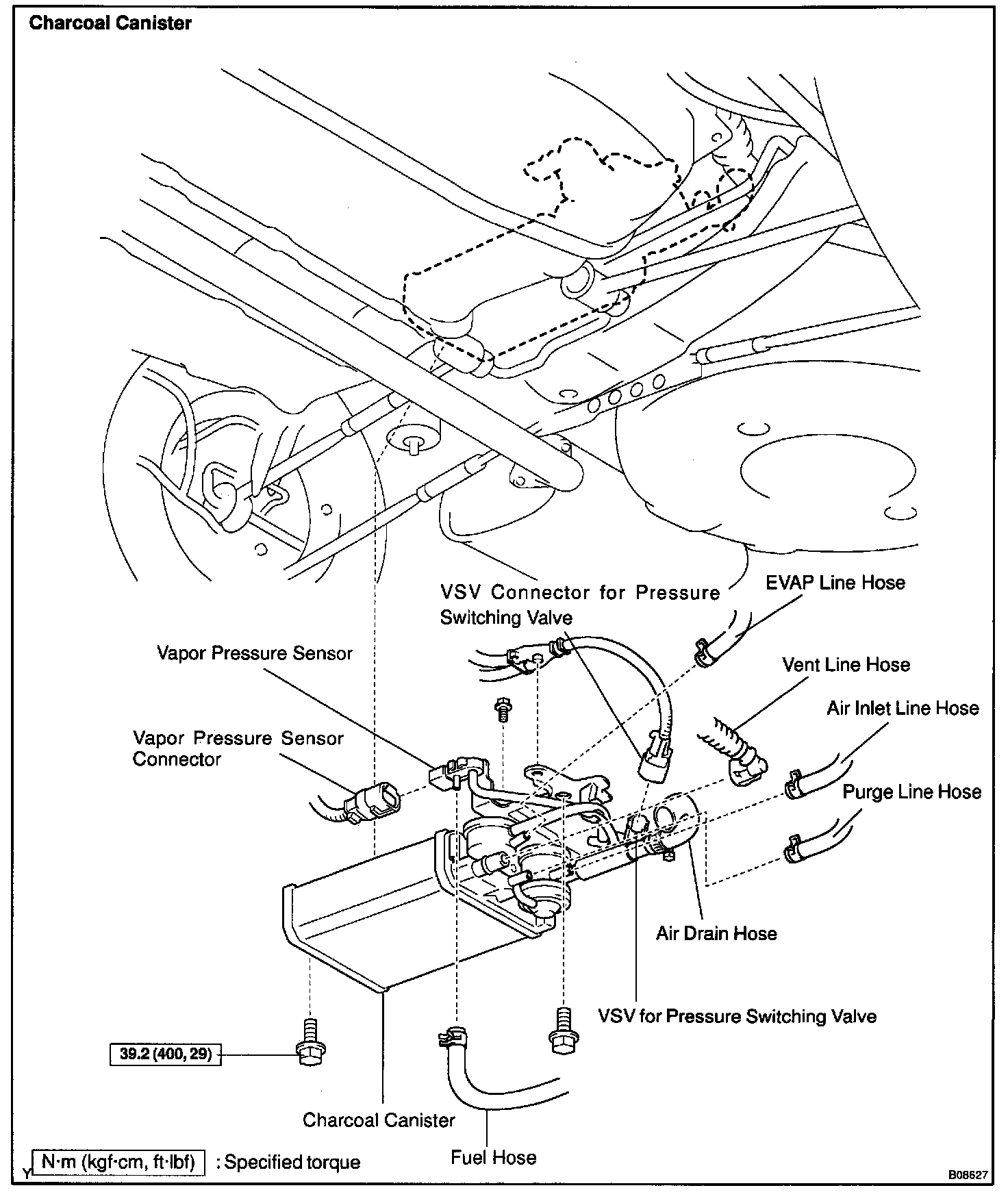 Charcoal Canister

VSV Connector for Pressure Switching Valve

EVAP Line Hose

Vapor Pressure Sensor

Vent Line Hose

Air Inlet Line Hose

Vapor Pressure Sensor Connector

Purge Line Hose

Air Drain Hose

VSV for Pressure Switching Valve

39.2 (400, 29)

Charcoal Canister

Fuel Hose

Y N·m (kgf·cm, ft·lbf) : Specified torque

B08627