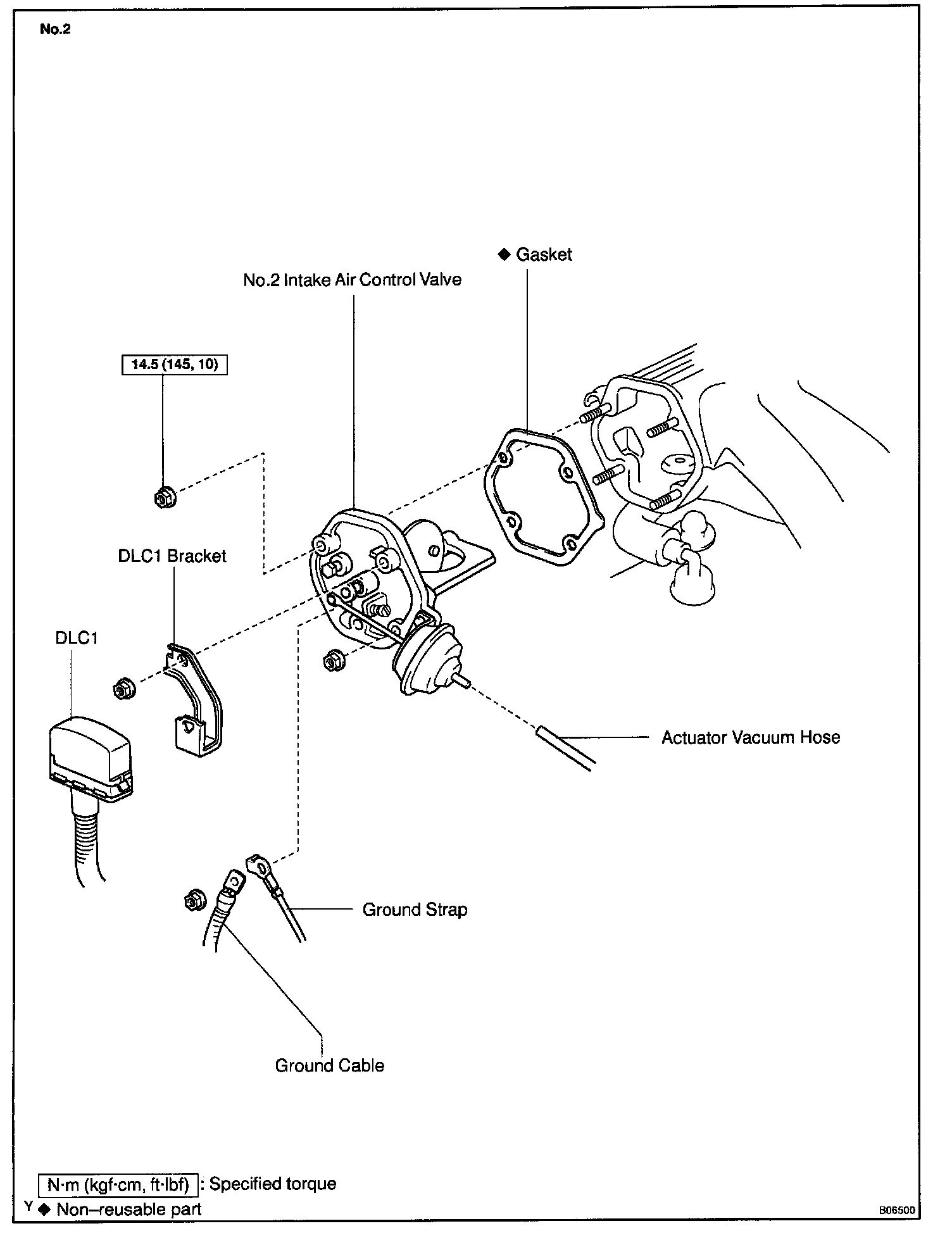 No.2

◆ Gasket

No.2 Intake Air Control Valve

14.5 (145, 10)

DLC1 Bracket

DLC1

Actuator Vacuum Hose

Ground Strap

Ground Cable

N·m (kgf·cm, ft·lbf) : Specified torque

Y ◆ Non–reusable part

B06500