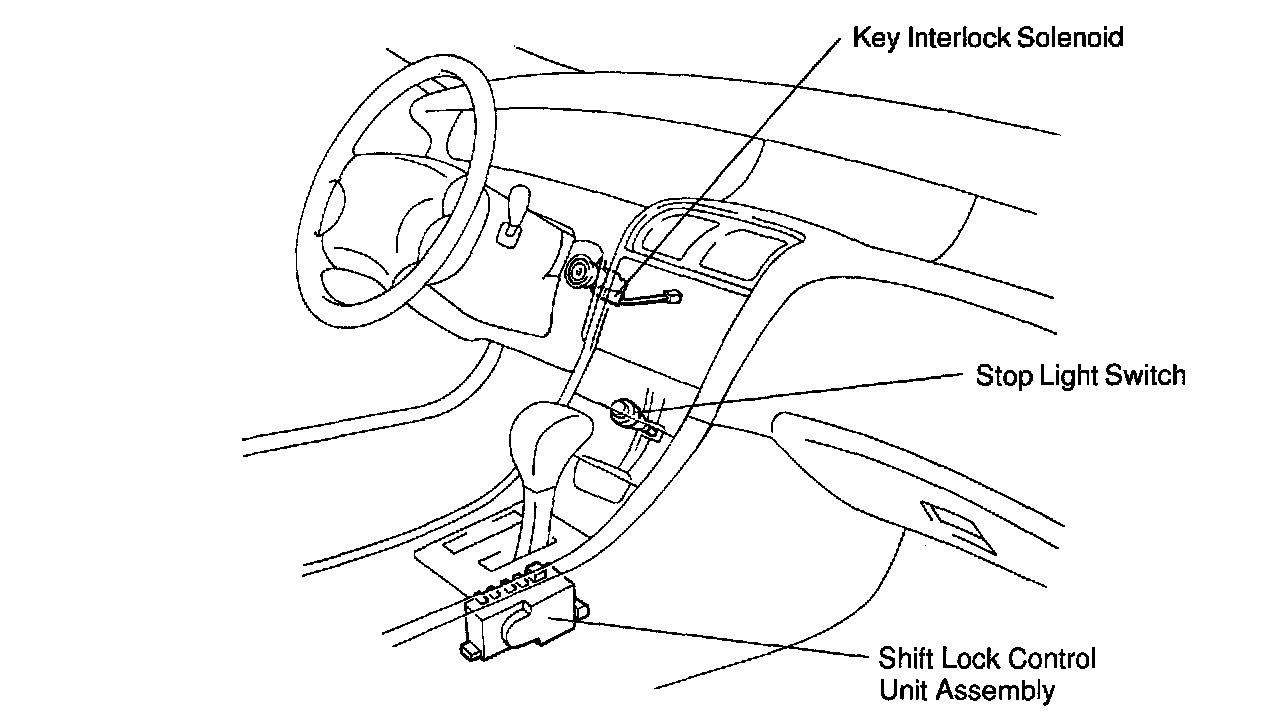 Key Interlock Solenoid

Stop Light Switch

Shift Lock Control Unit Assembly