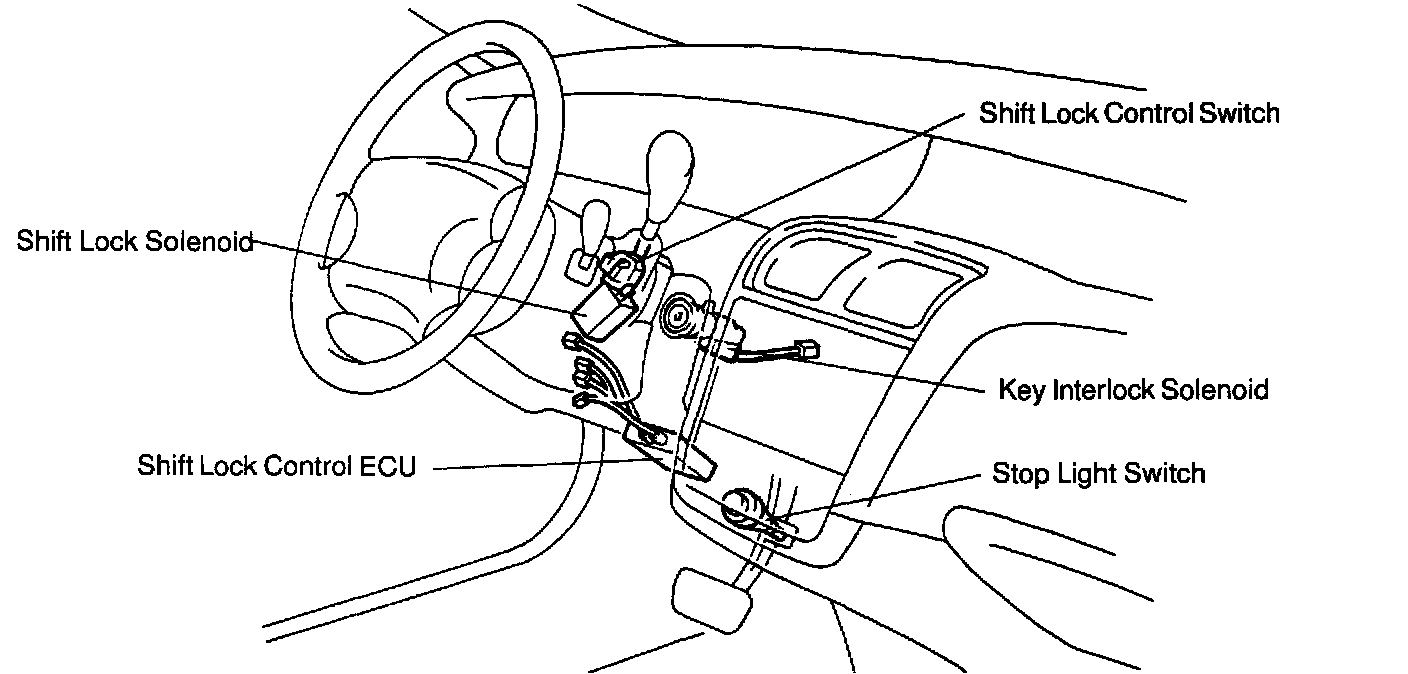 Shift Lock Control Switch

Shift Lock Solenoid

Key Interlock Solenoid

Shift Lock Control ECU

Stop Light Switch