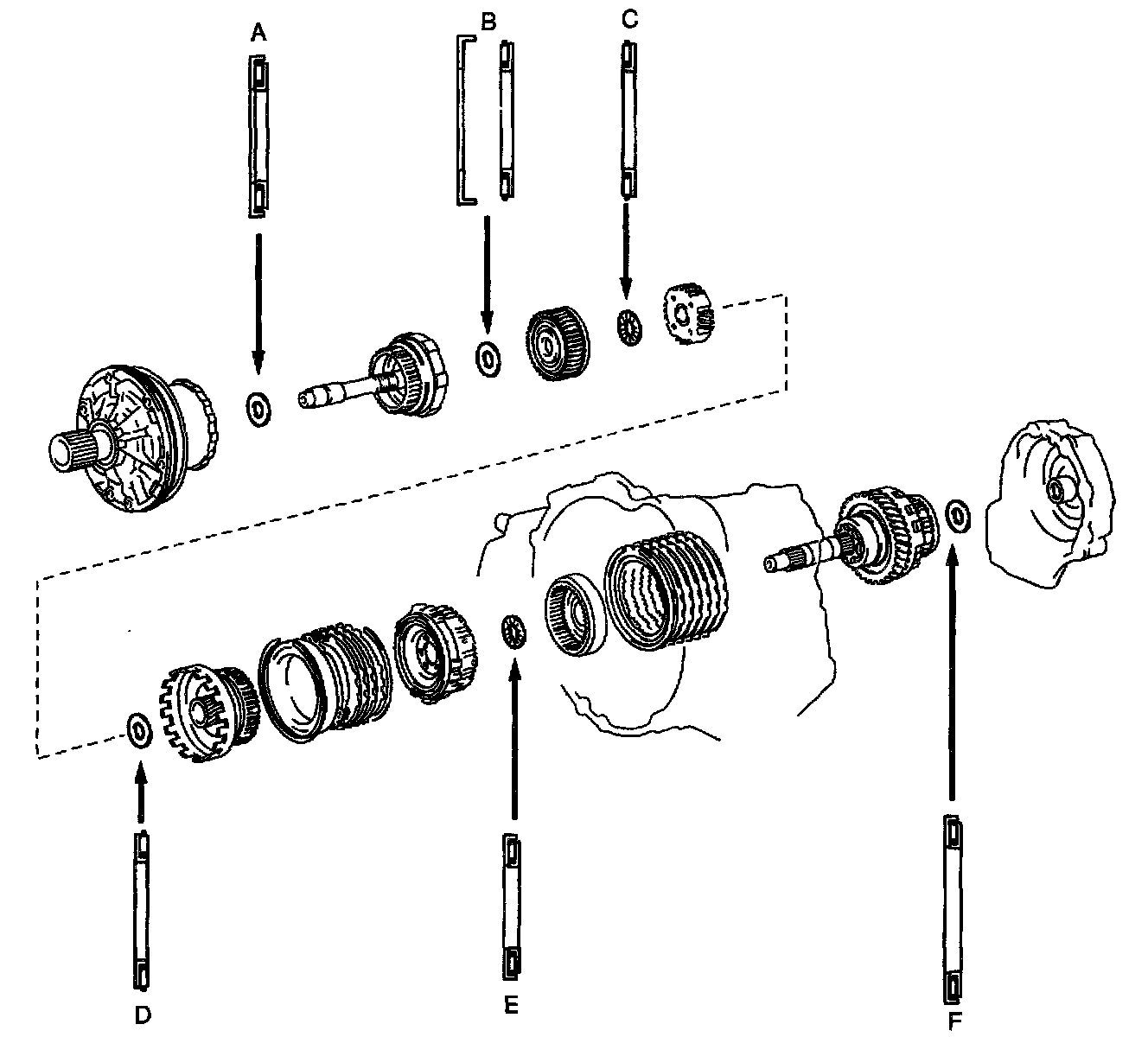 A
B
C
D
E
F