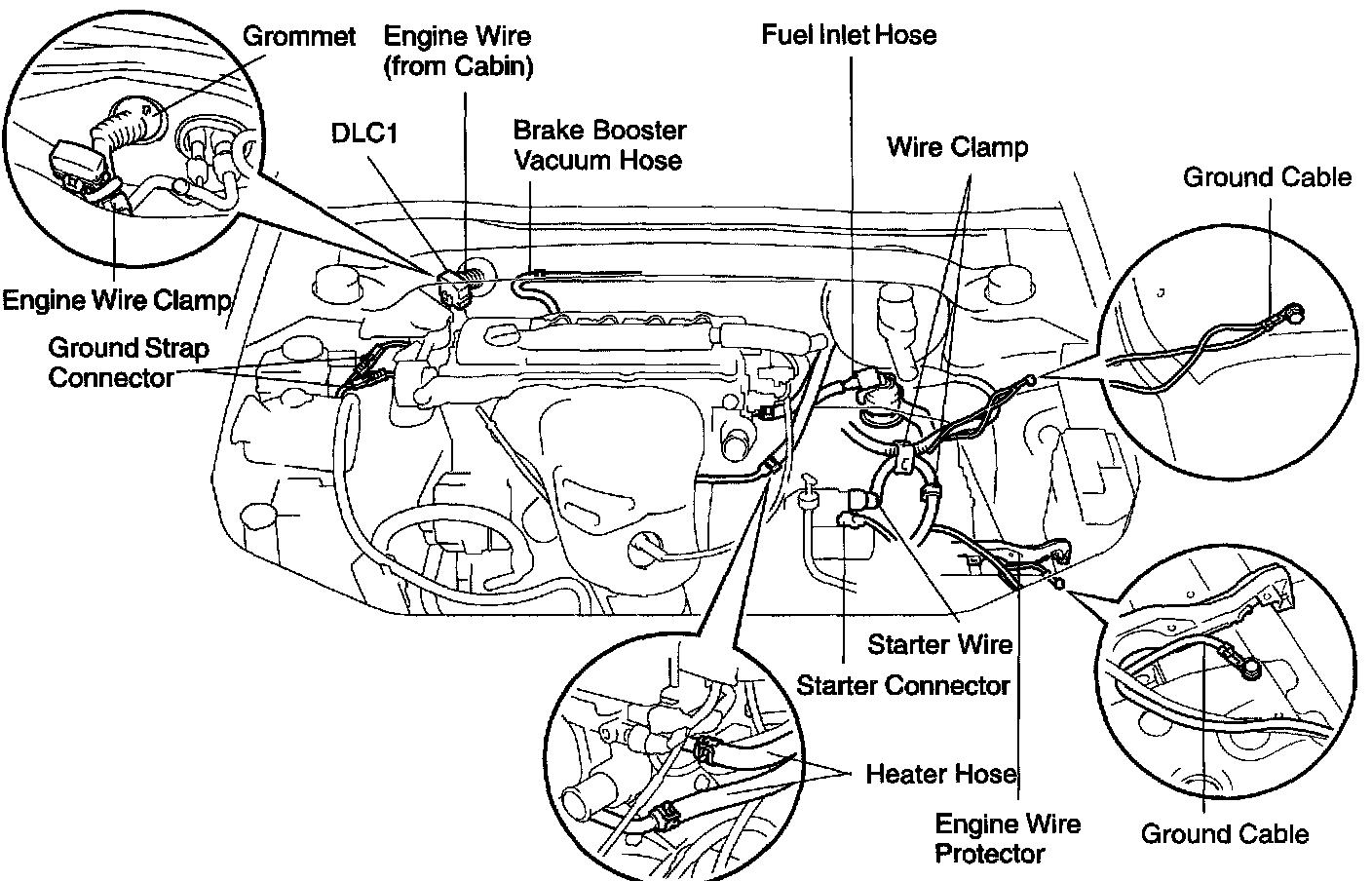 Grommet
Engine Wire
(from Cabin)
Fuel Inlet Hose
DLC1
Brake Booster
Vacuum Hose
Wire Clamp
Ground Cable
Engine Wire Clamp
Ground Strap
Connector
Starter Wire
Starter Connector
Heater Hose
Engine Wire
Protector
Ground Cable