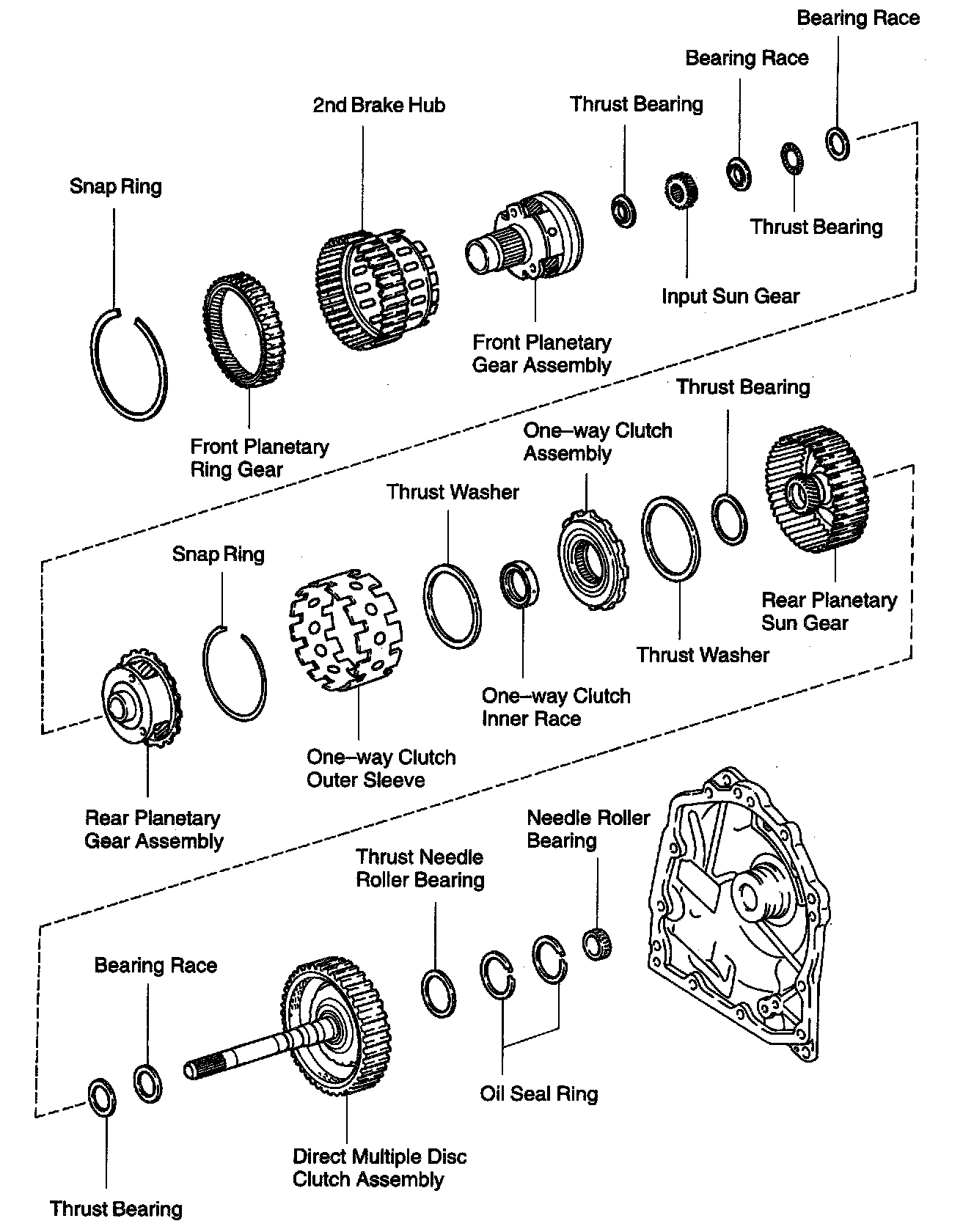 Bearing Race

Bearing Race

2nd Brake Hub

Thrust Bearing

Snap Ring

Thrust Bearing

Input Sun Gear

Front Planetary Gear Assembly

Front Planetary Ring Gear

Thrust Bearing

One–way Clutch Assembly

Thrust Washer

Snap Ring

Rear Planetary Sun Gear

Thrust Washer

One–way Clutch Inner Race

One–way Clutch Outer Sleeve

Rear Planetary Gear Assembly

Needle Roller Bearing

Thrust Needle Roller Bearing

Bearing Race

Oil Seal Ring

Direct Multiple Disc Clutch Assembly

Thrust Bearing