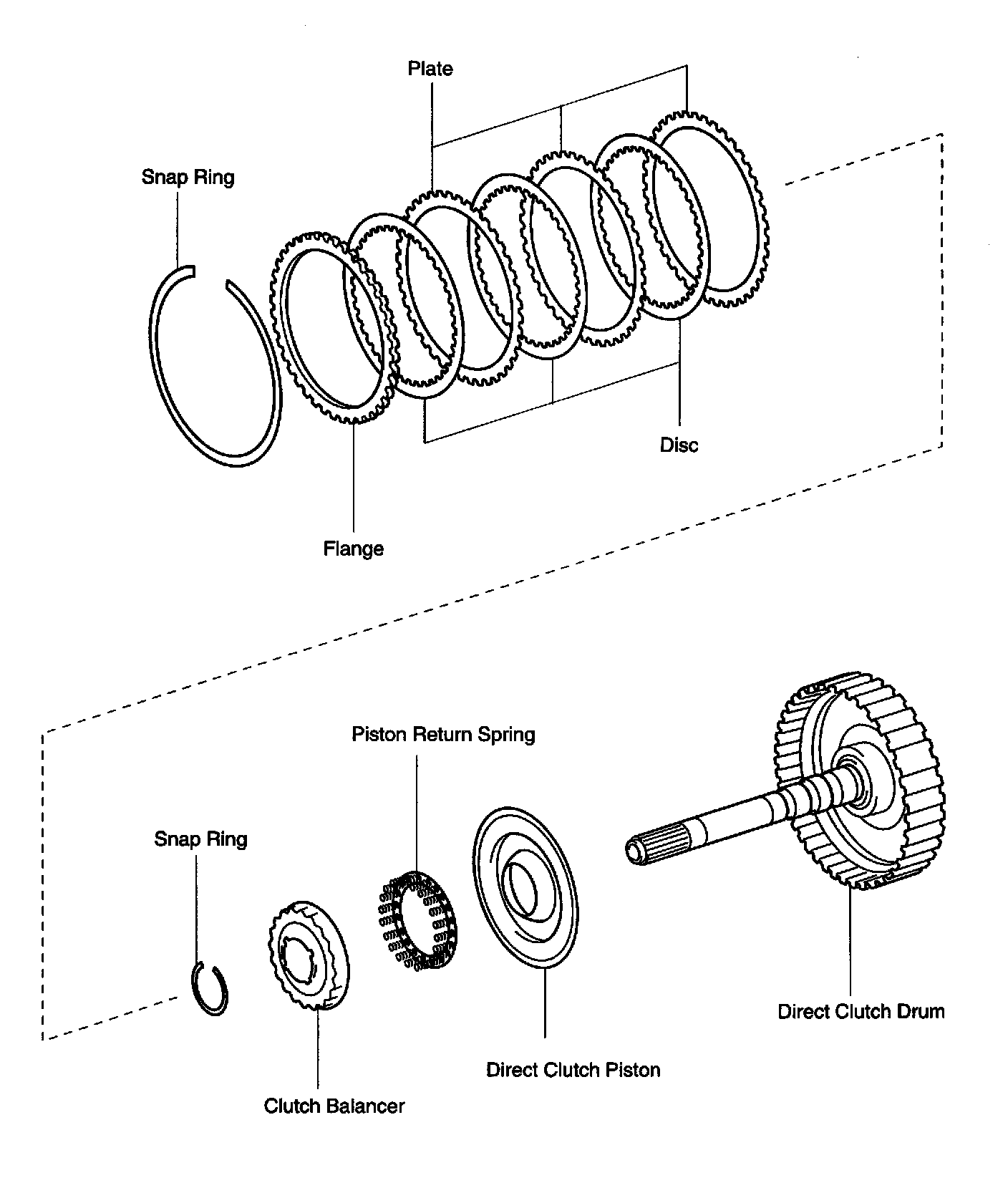 Plate

Snap Ring

Disc

Flange

Piston Return Spring

Snap Ring

Direct Clutch Drum

Direct Clutch Piston

Clutch Balancer