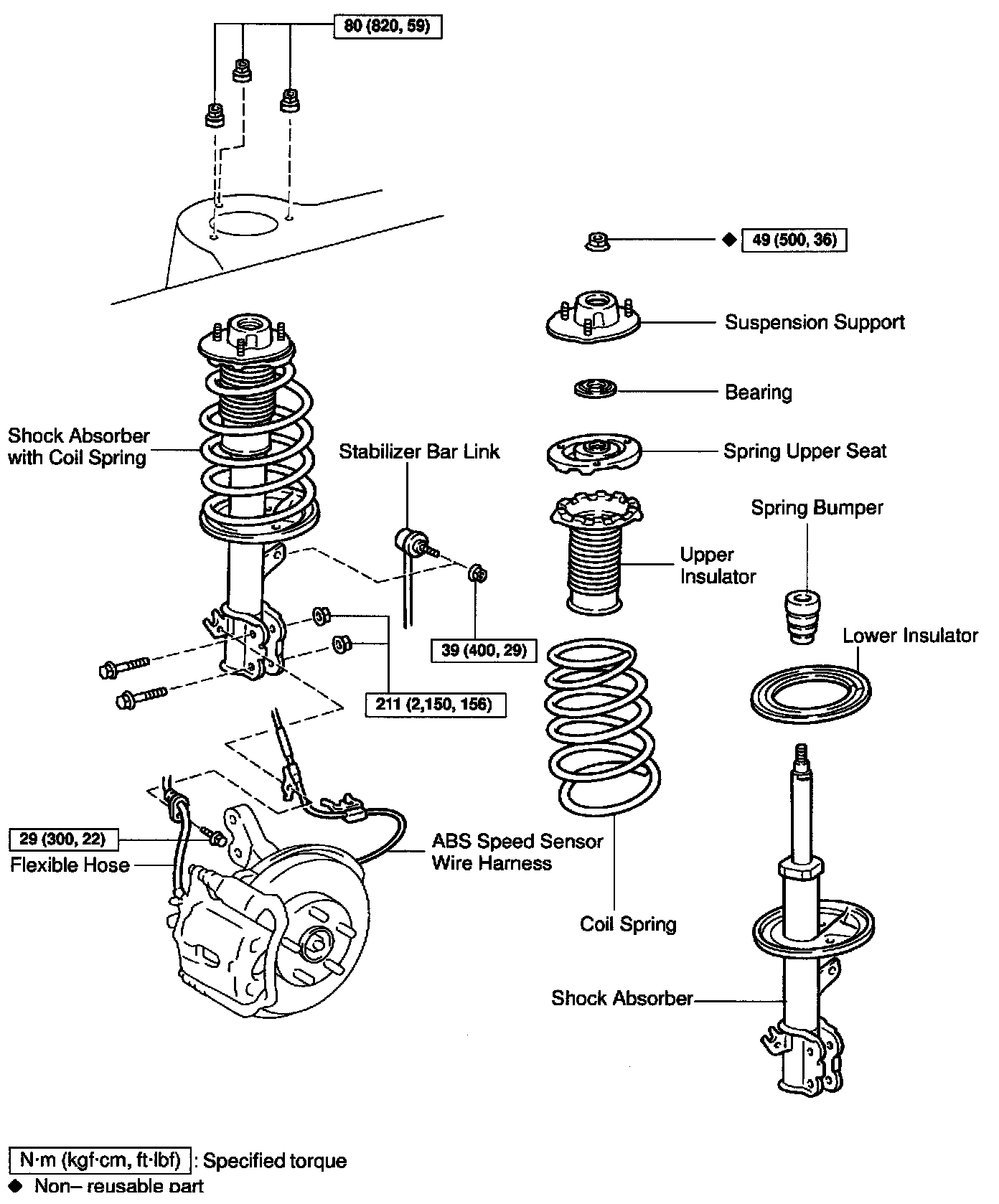 80 (820, 59)

◆ 49 (500, 36)

Suspension Support

Bearing

Shock Absorber with Coil Spring

Stabilizer Bar Link

Spring Upper Seat

Spring Bumper

Upper Insulator

Lower Insulator

39 (400, 29)

211 (2,150, 156)

29 (300, 22)

Flexible Hose

ABS Speed Sensor Wire Harness

Coil Spring

Shock Absorber

N·m (kgf·cm, ft·lbf) : Specified torque

◆ Non– reusable part