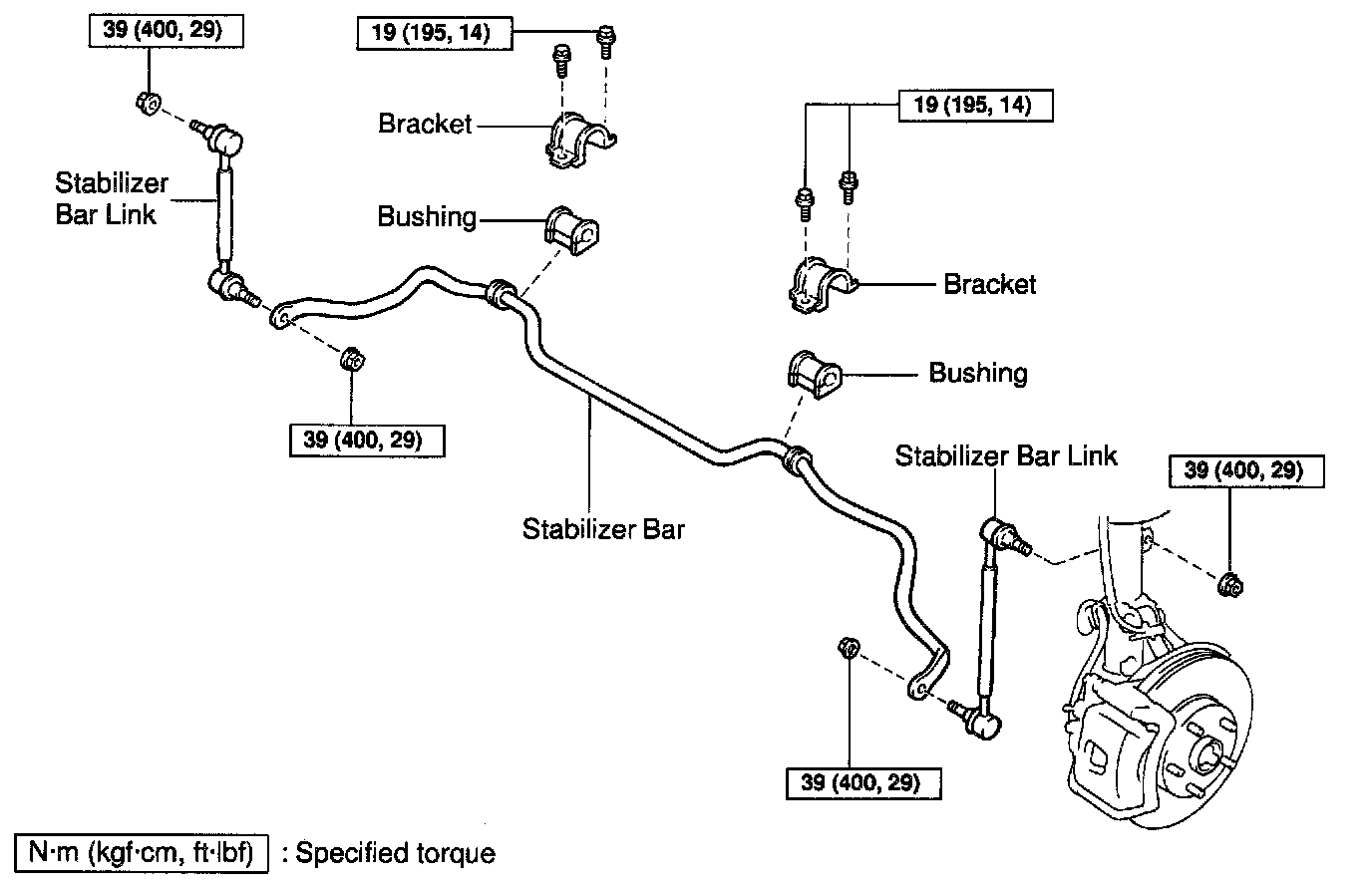 39 (400, 29)

19 (195, 14)

Bracket

19 (195, 14)

Stabilizer Bar Link

Bushing

Bracket

Bushing

39 (400, 29)

Stabilizer Bar Link

39 (400, 29)

Stabilizer Bar

39 (400, 29)

N·m (kgf·cm, ft·lbf) : Specified torque