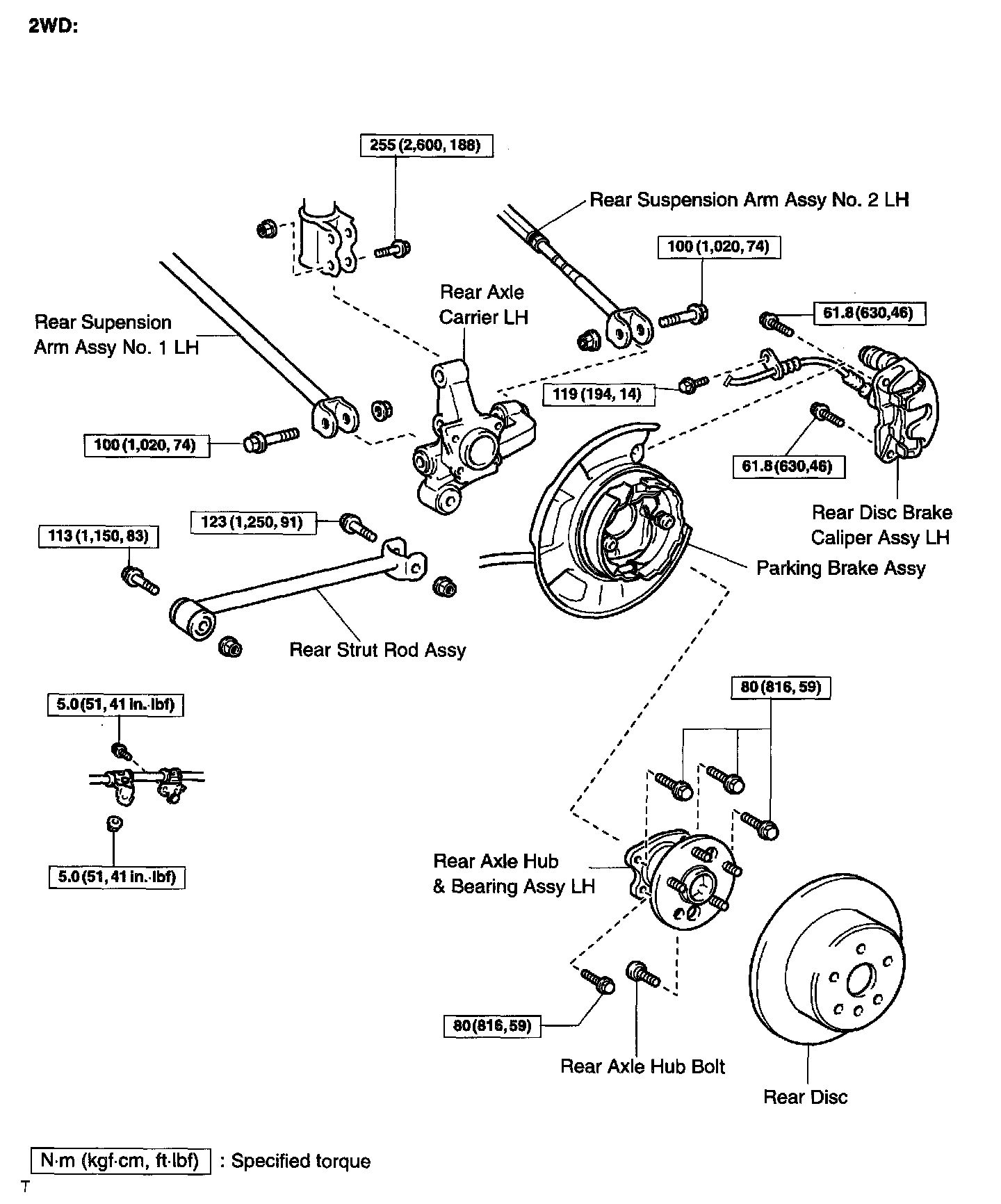 2WD:

255 (2,600, 188)

Rear Suspension Arm Assy No. 2 LH

100 (1,020, 74)

Rear Axle Carrier LH

Rear Supension Arm Assy No. 1 LH

61.8 (630,46)

119 (194, 14)

100 (1,020, 74)

61.8 (630,46)

Rear Disc Brake Caliper Assy LH

123 (1,250, 91)

113 (1,150, 83)

Parking Brake Assy

Rear Strut Rod Assy

5.0 (51, 41 in.·lbf)

80 (816, 59)

5.0 (51, 41 in.·lbf)

Rear Axle Hub & Bearing Assy LH

80 (816, 59)

Rear Axle Hub Bolt

Rear Disc

N·m (kgf·cm, ft·lbf) : Specified torque

T