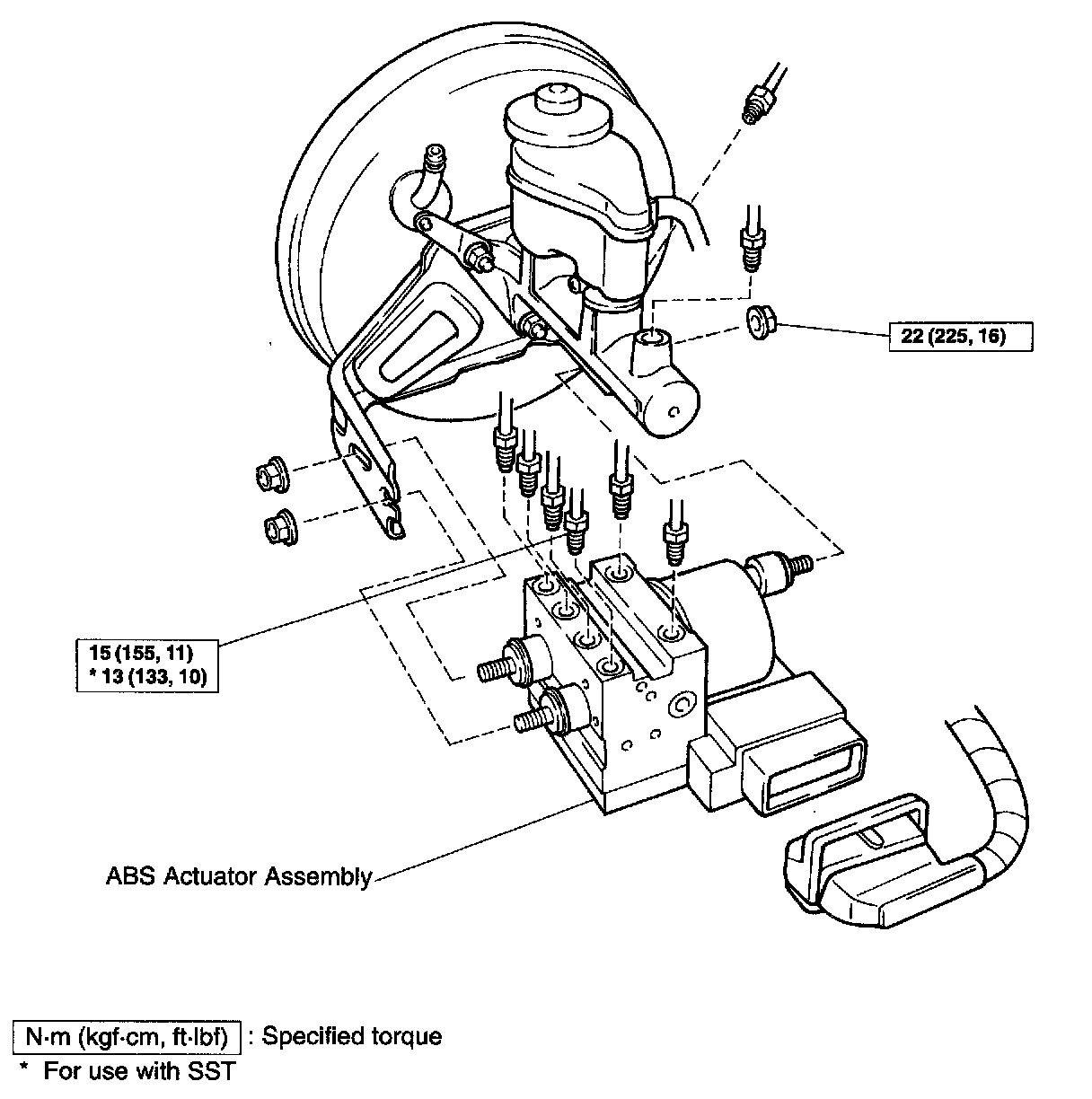 22 (225, 16)

15 (155, 11)
* 13 (133, 10)

ABS Actuator Assembly

N·m (kgf·cm, ft·lbf) : Specified torque
* For use with SST