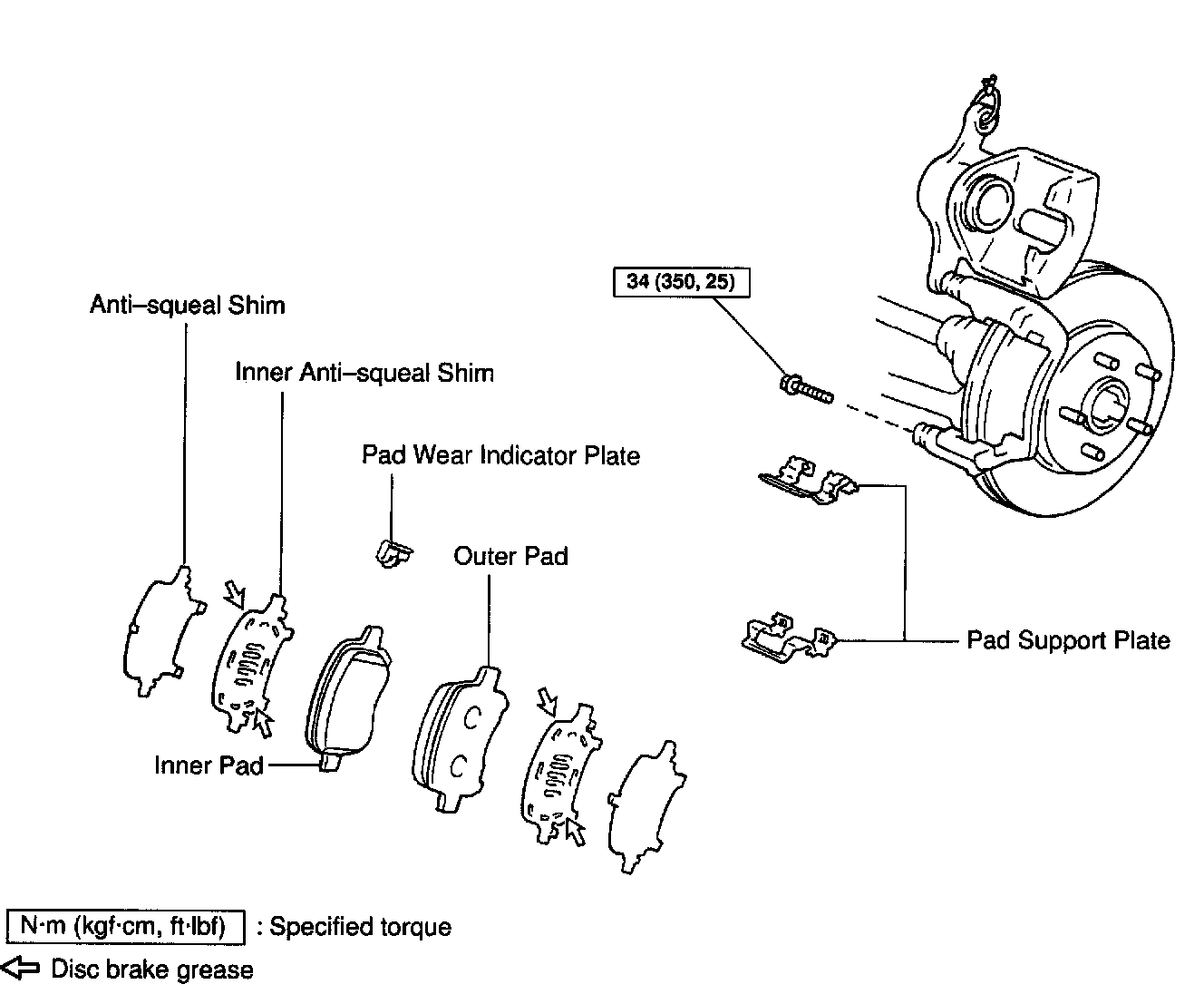 34 (350, 25)

Anti–squeal Shim

Inner Anti–squeal Shim

Pad Wear Indicator Plate

Outer Pad

Pad Support Plate

Inner Pad

N·m (kgf·cm, ft·lbf) : Specified torque

Disc brake grease