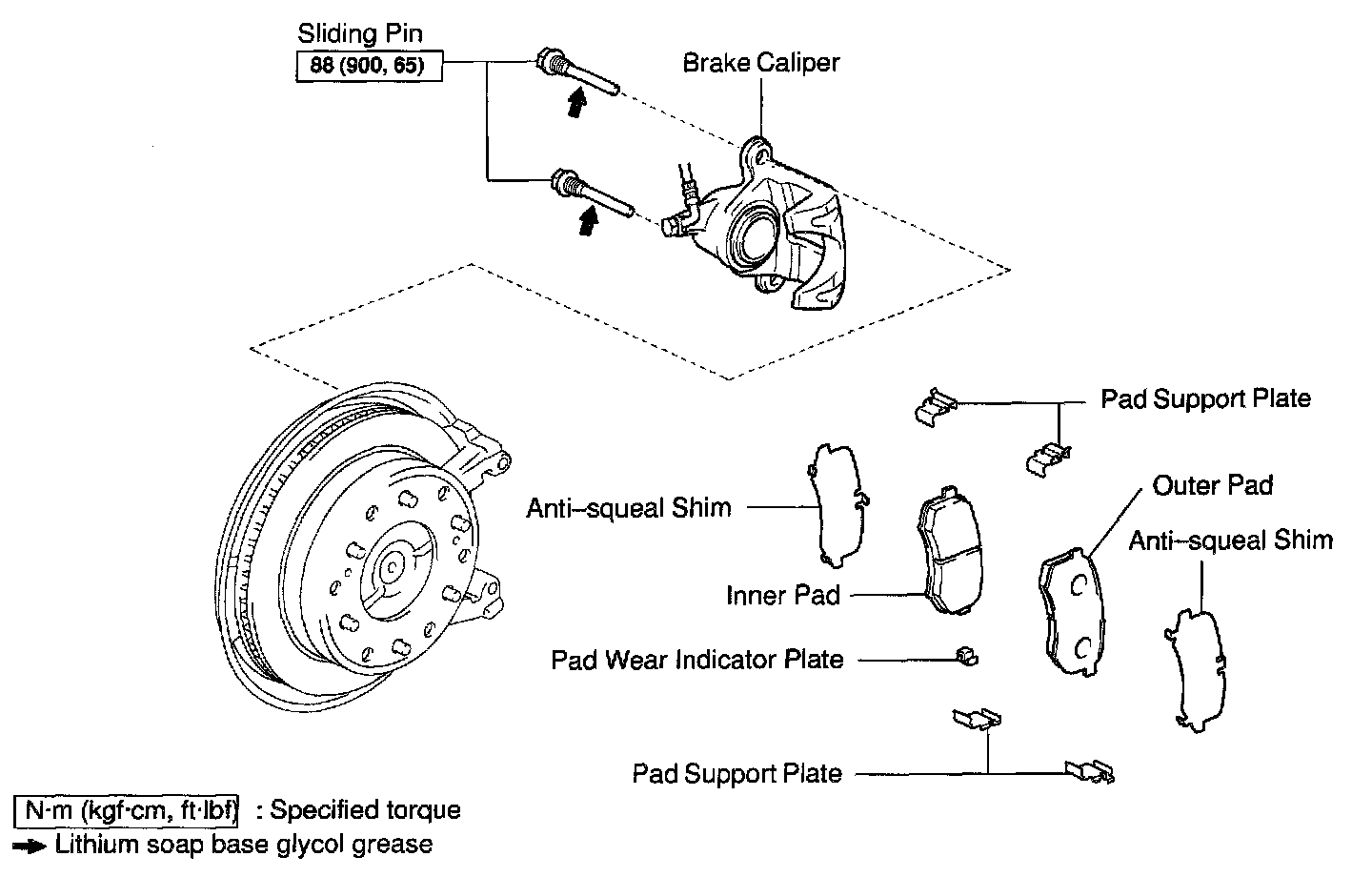 Sliding Pin
88 (900, 65)

Brake Caliper

Pad Support Plate

Outer Pad

Anti–squeal Shim

Anti–squeal Shim

Inner Pad

Pad Wear Indicator Plate

Pad Support Plate

N·m (kgf·cm, ft·lbf) : Specified torque
Lithium soap base glycol grease