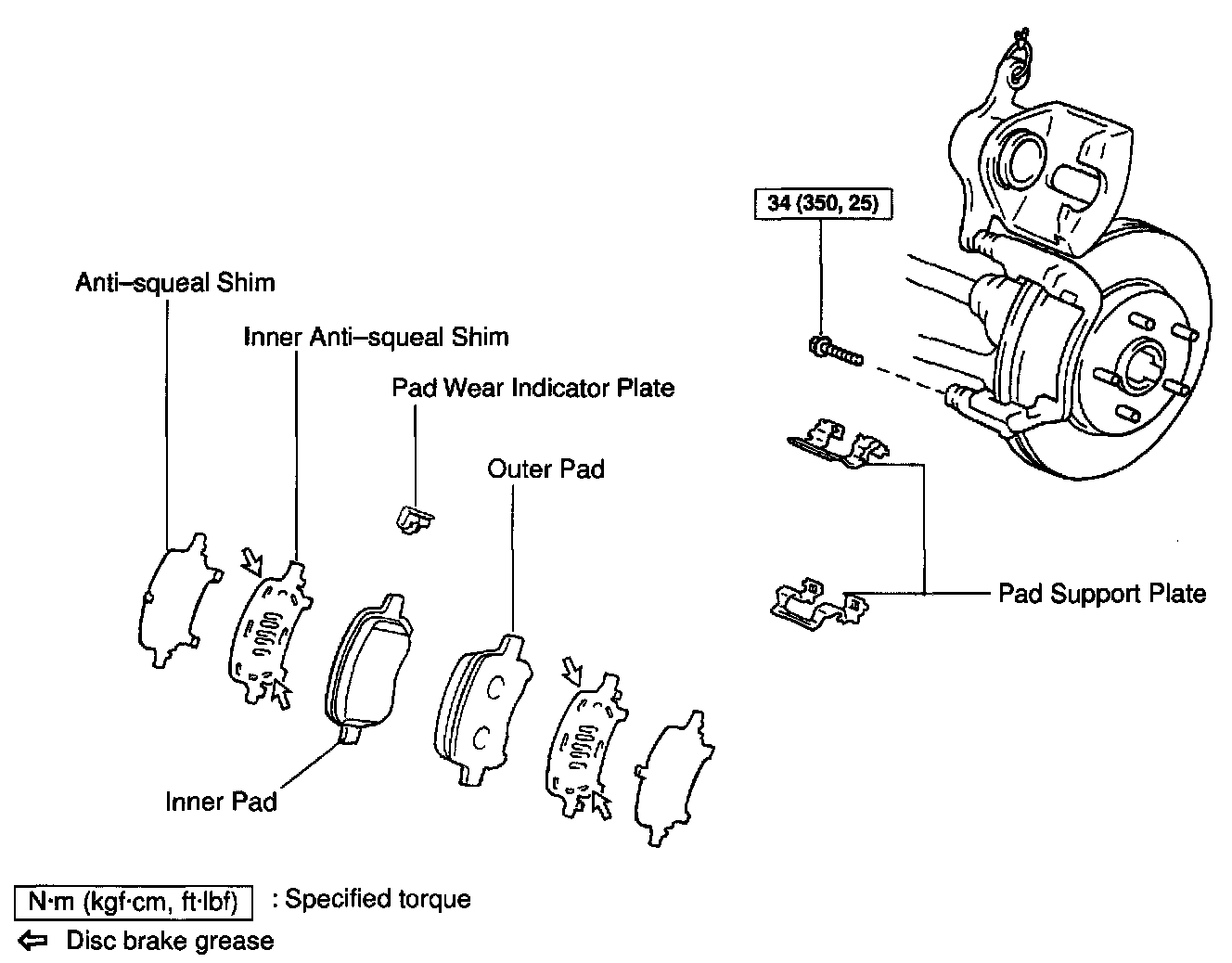 34 (350, 25)

Anti–squeal Shim

Inner Anti–squeal Shim

Pad Wear Indicator Plate

Outer Pad

Pad Support Plate

Inner Pad

N·m (kgf·cm, ft·lbf) : Specified torque

⇦ Disc brake grease