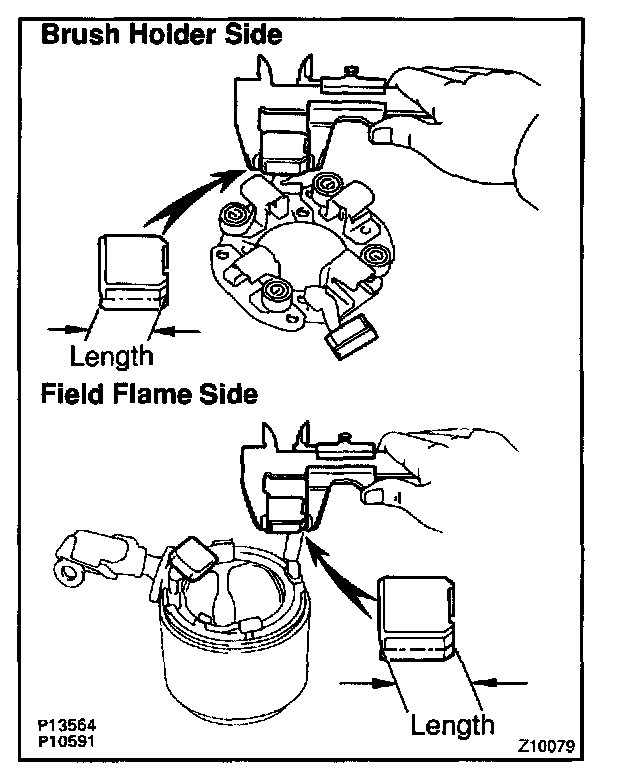 Brush Holder Side

Length

Field Flame Side

Length

P13564
P10591

Z10079