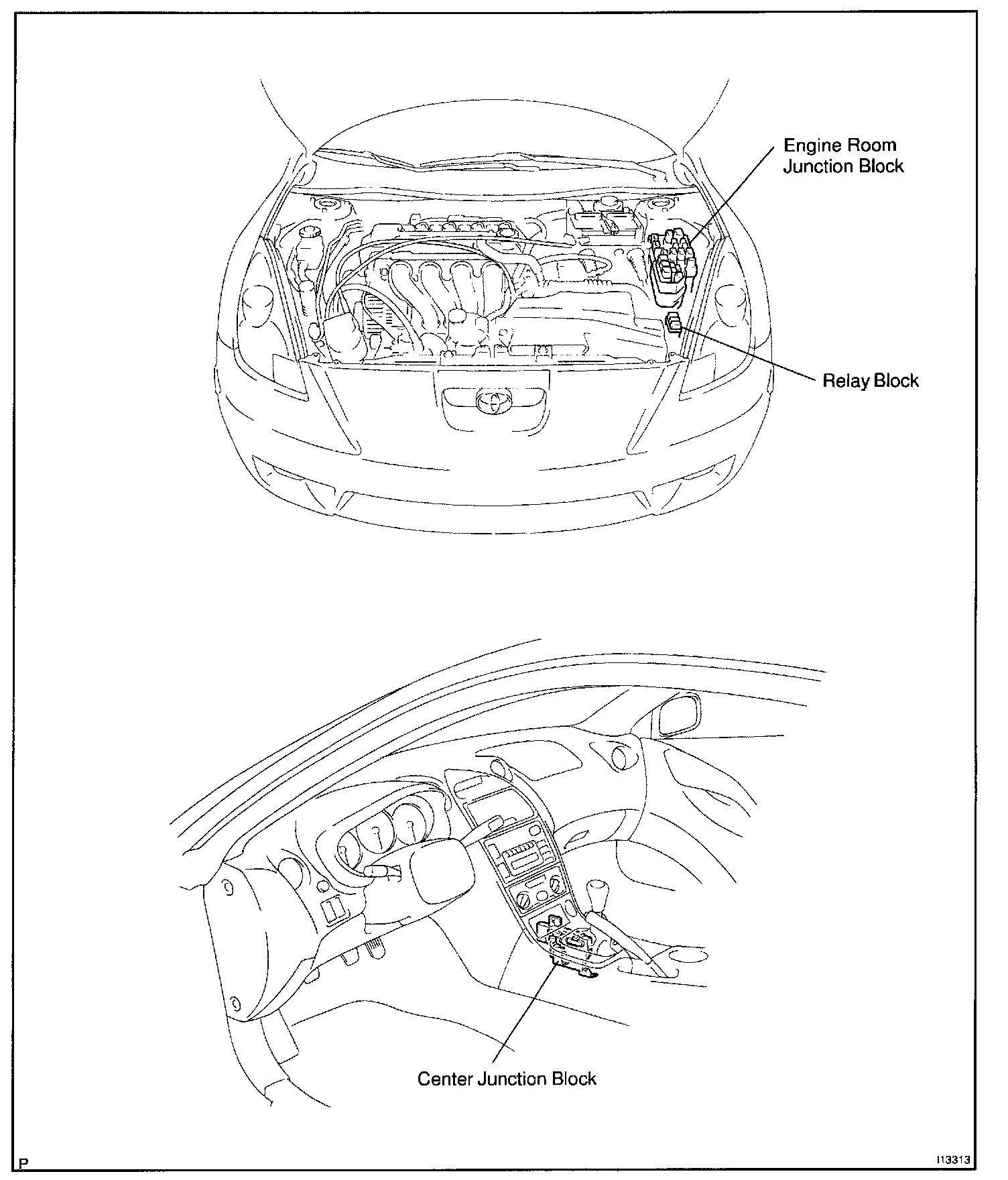 Engine Room Junction Block

Relay Block

Center Junction Block

P

I13313