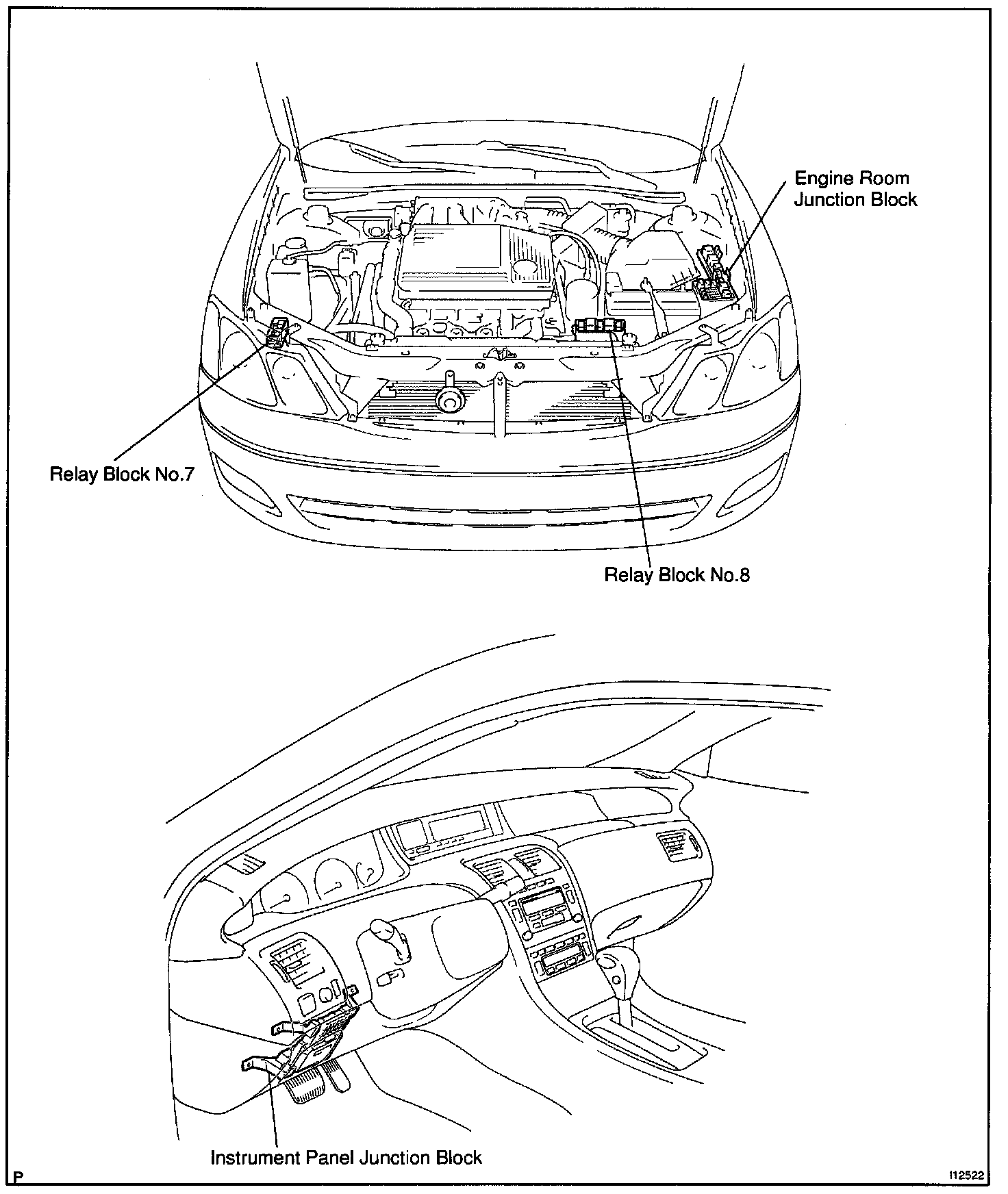 Engine Room Junction Block

Relay Block No.7

Relay Block No.8

Instrument Panel Junction Block

P

I12522