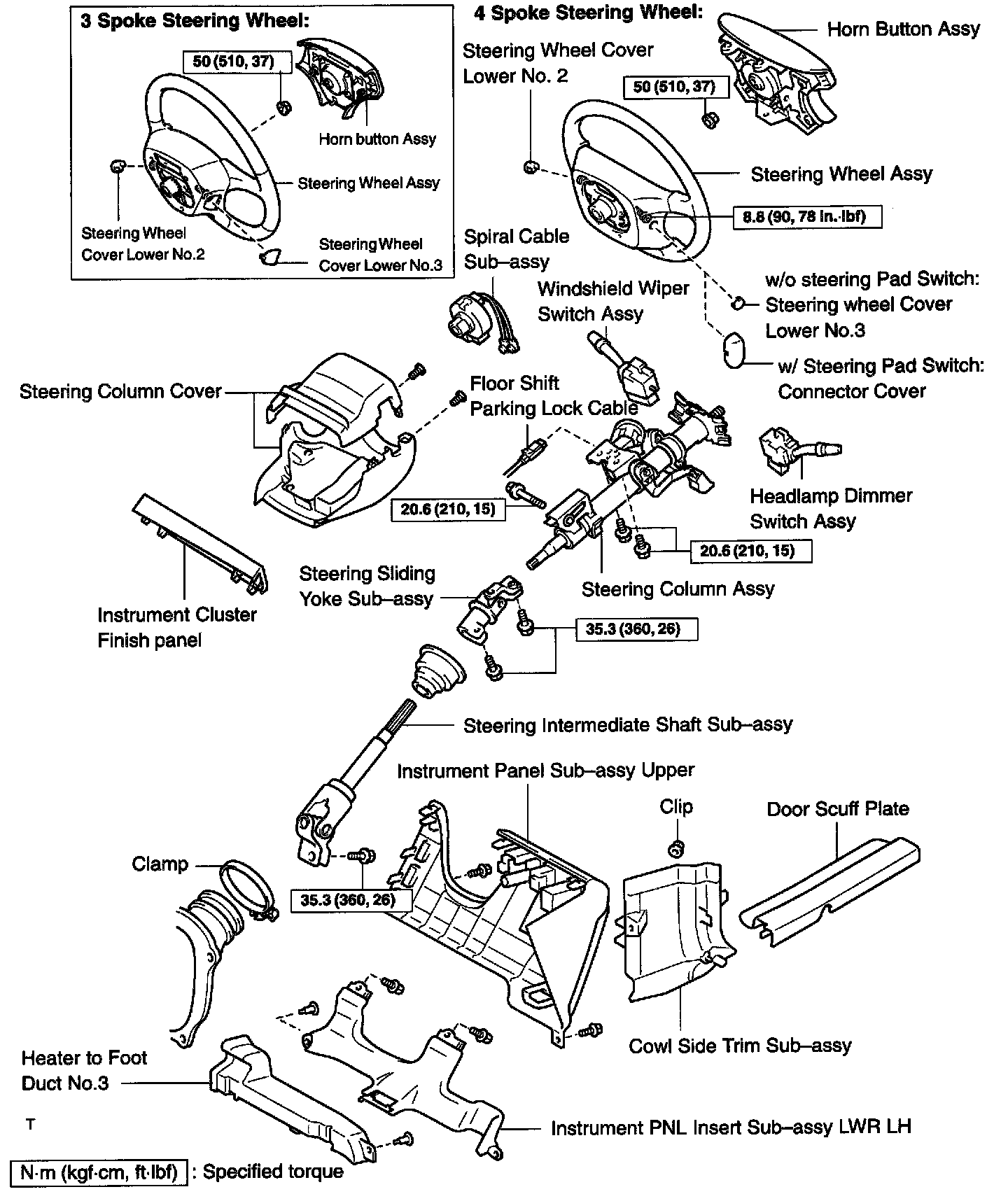 3 Spoke Steering Wheel:

50 (510, 37)

Horn button Assy

Steering Wheel Assy

Steering Wheel Cover Lower No.2

Steering Wheel Cover Lower No.3

4 Spoke Steering Wheel:

Horn Button Assy

Steering Wheel Cover Lower No. 2

50 (510, 37)

Steering Wheel Assy

8.8 (90, 78 in.·lbf)

Spiral Cable Sub–assy

Windshield Wiper Switch Assy

w/o steering Pad Switch: Steering wheel Cover Lower No.3

w/ Steering Pad Switch: Connector Cover

Steering Column Cover

Floor Shift Parking Lock Cable

Headlamp Dimmer Switch Assy

20.6 (210, 15)

20.6 (210, 15)

Instrument Cluster Finish panel

Steering Sliding Yoke Sub–assy

Steering Column Assy

35.3 (360, 26)

Steering Intermediate Shaft Sub–assy

Instrument Panel Sub–assy Upper

Clip

Door Scuff Plate

Clamp

35.3 (360, 26)

Cowl Side Trim Sub–assy

Heater to Foot Duct No.3

T

Instrument PNL Insert Sub–assy LWR LH

N·m (kgf·cm, ft·lbf) : Specified torque