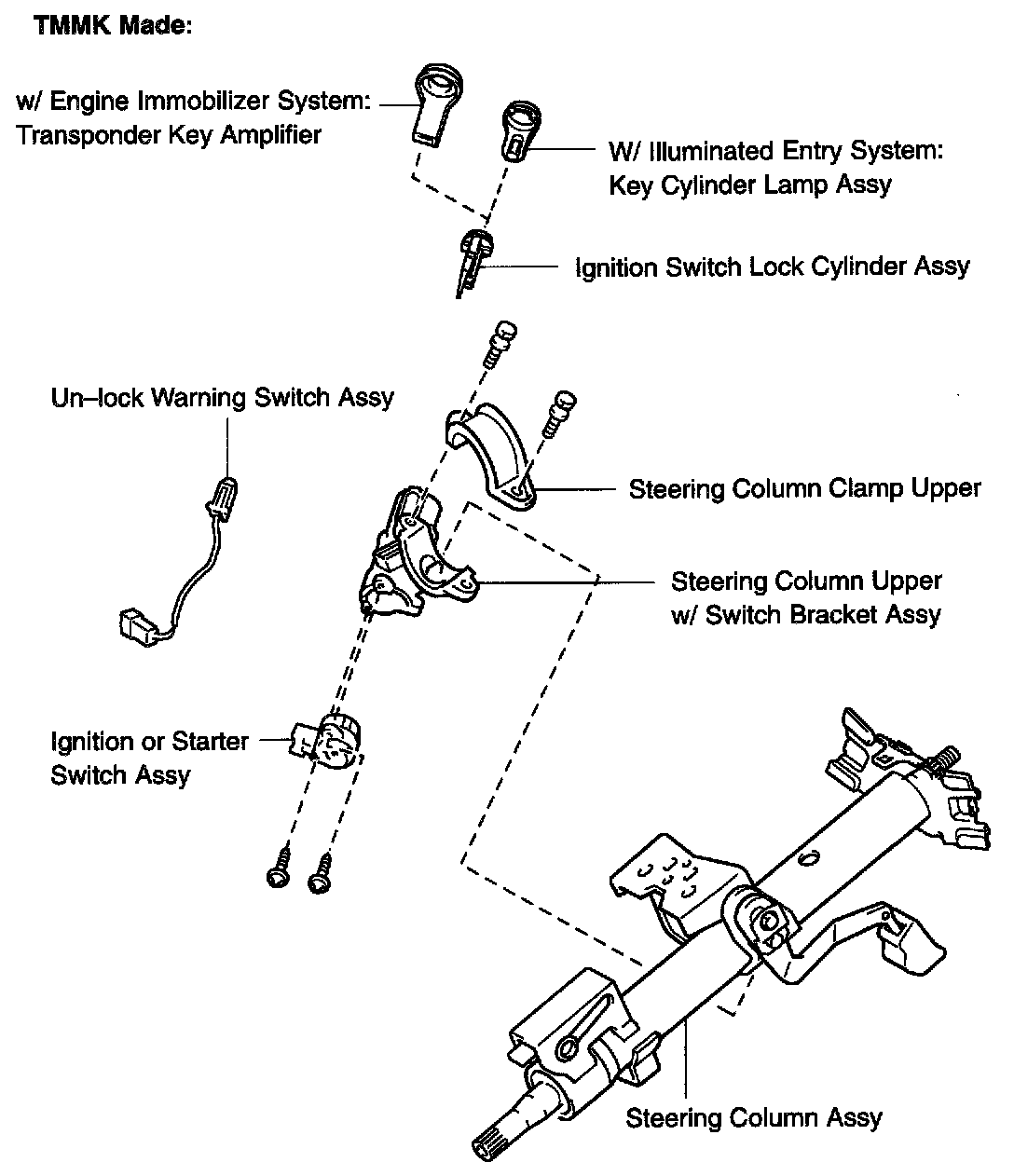 TMMK Made:

w/ Engine Immobilizer System:
Transponder Key Amplifier

W/ Illuminated Entry System:
Key Cylinder Lamp Assy

Ignition Switch Lock Cylinder Assy

Un–lock Warning Switch Assy

Steering Column Clamp Upper

Steering Column Upper
w/ Switch Bracket Assy

Ignition or Starter
Switch Assy

Steering Column Assy