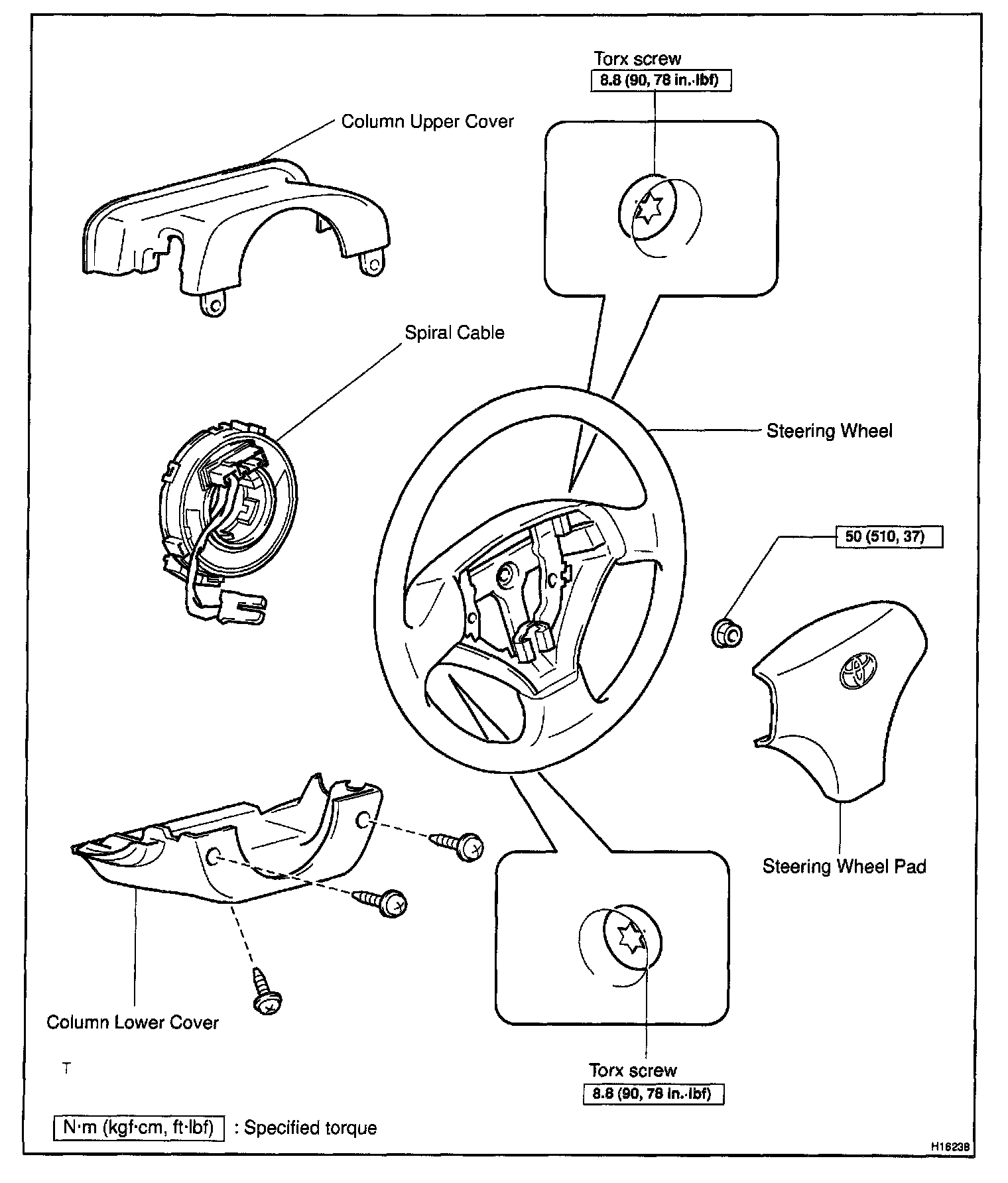 Torx screw
8.8 (90, 78 in.·lbf)

Column Upper Cover

Spiral Cable

Steering Wheel

50 (510, 37)

Steering Wheel Pad

Column Lower Cover

T

Torx screw
8.8 (90, 78 in.·lbf)

N·m (kgf·cm, ft·lbf) : Specified torque

H16238