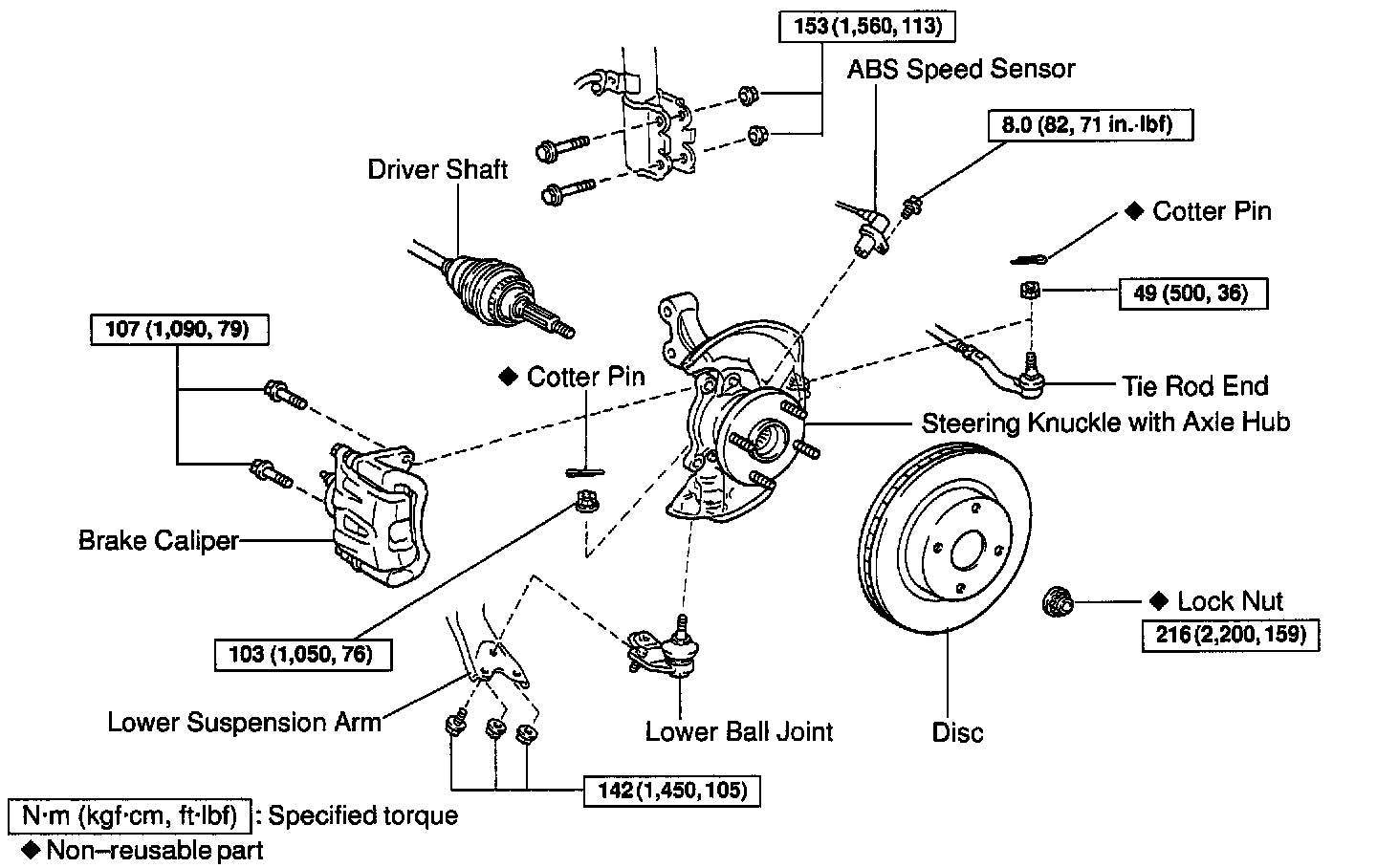 153 (1,560, 113)

ABS Speed Sensor

8.0 (82, 71 in.·lbf)

Driver Shaft

◆ Cotter Pin

49 (500, 36)

107 (1,090, 79)

◆ Cotter Pin

Tie Rod End

Steering Knuckle with Axle Hub

Brake Caliper

◆ Lock Nut

216 (2,200, 159)

103 (1,050, 76)

Lower Suspension Arm

Lower Ball Joint

Disc

142 (1,450, 105)

N·m (kgf·cm, ft·lbf) : Specified torque

◆ Non–reusable part