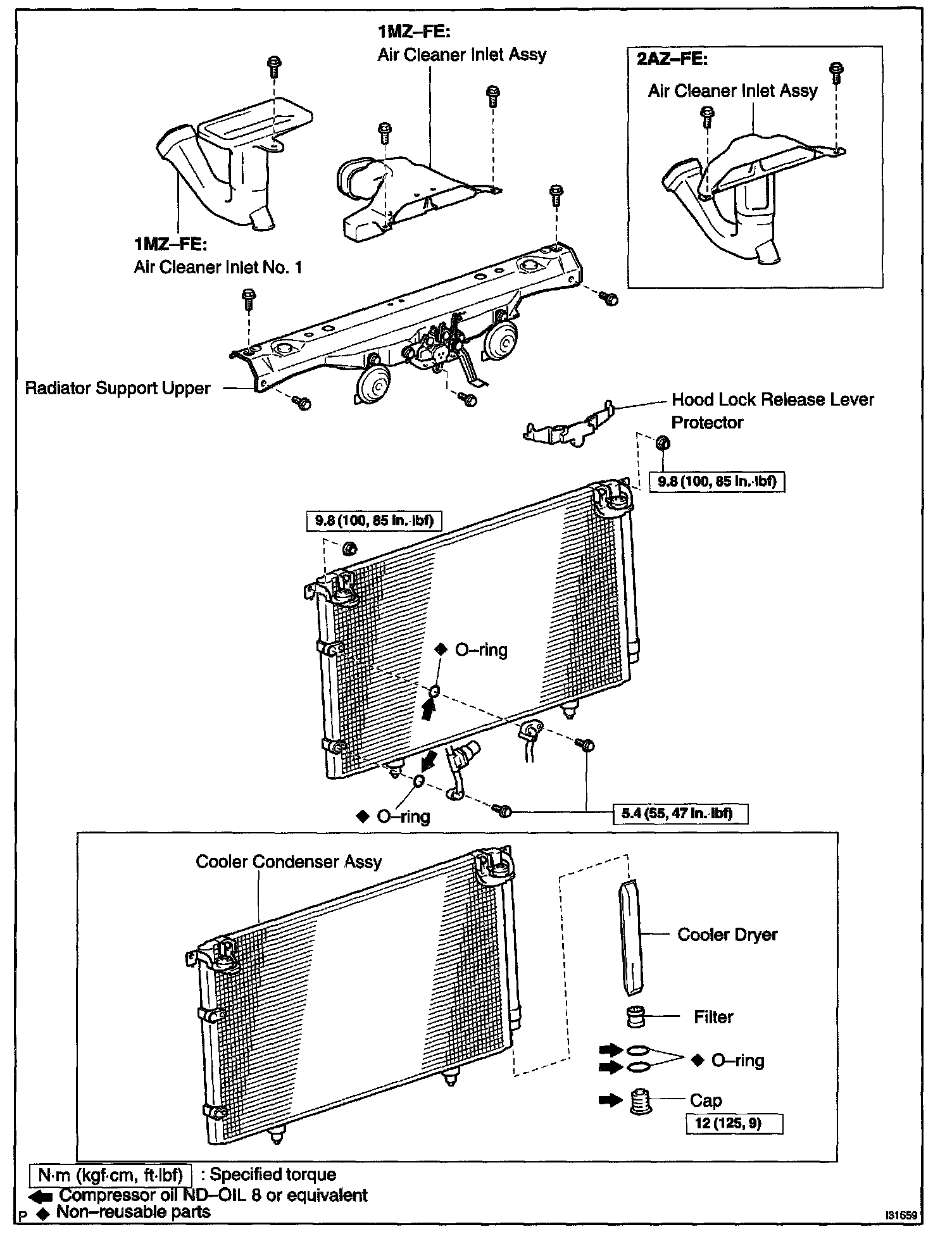 1MZ–FE:
Air Cleaner Inlet Assy

2AZ–FE:
Air Cleaner Inlet Assy

1MZ–FE:
Air Cleaner Inlet No. 1

Radiator Support Upper

Hood Lock Release Lever Protector

9.8 (100, 85 in.·lbf)

9.8 (100, 85 in.·lbf)

◆ O–ring

◆ O–ring

5.4 (55, 47 in.·lbf)

Cooler Condenser Assy

Cooler Dryer

Filter

◆ O–ring

Cap

12 (125, 9)

N·m (kgf·cm, ft·lbf) : Specified torque
Compressor oil ND–OIL 8 or equivalent
P ◆ Non–reusable parts

I31559