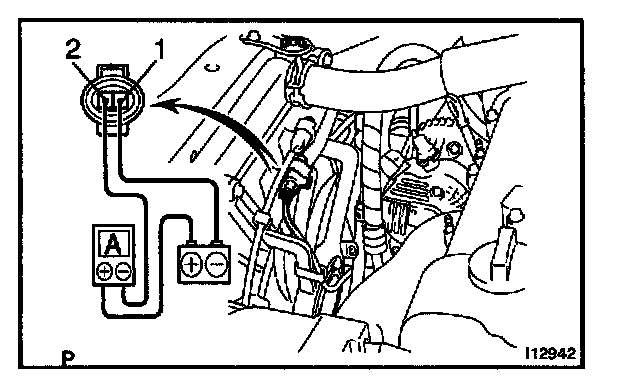 2
1
A
P
I12942