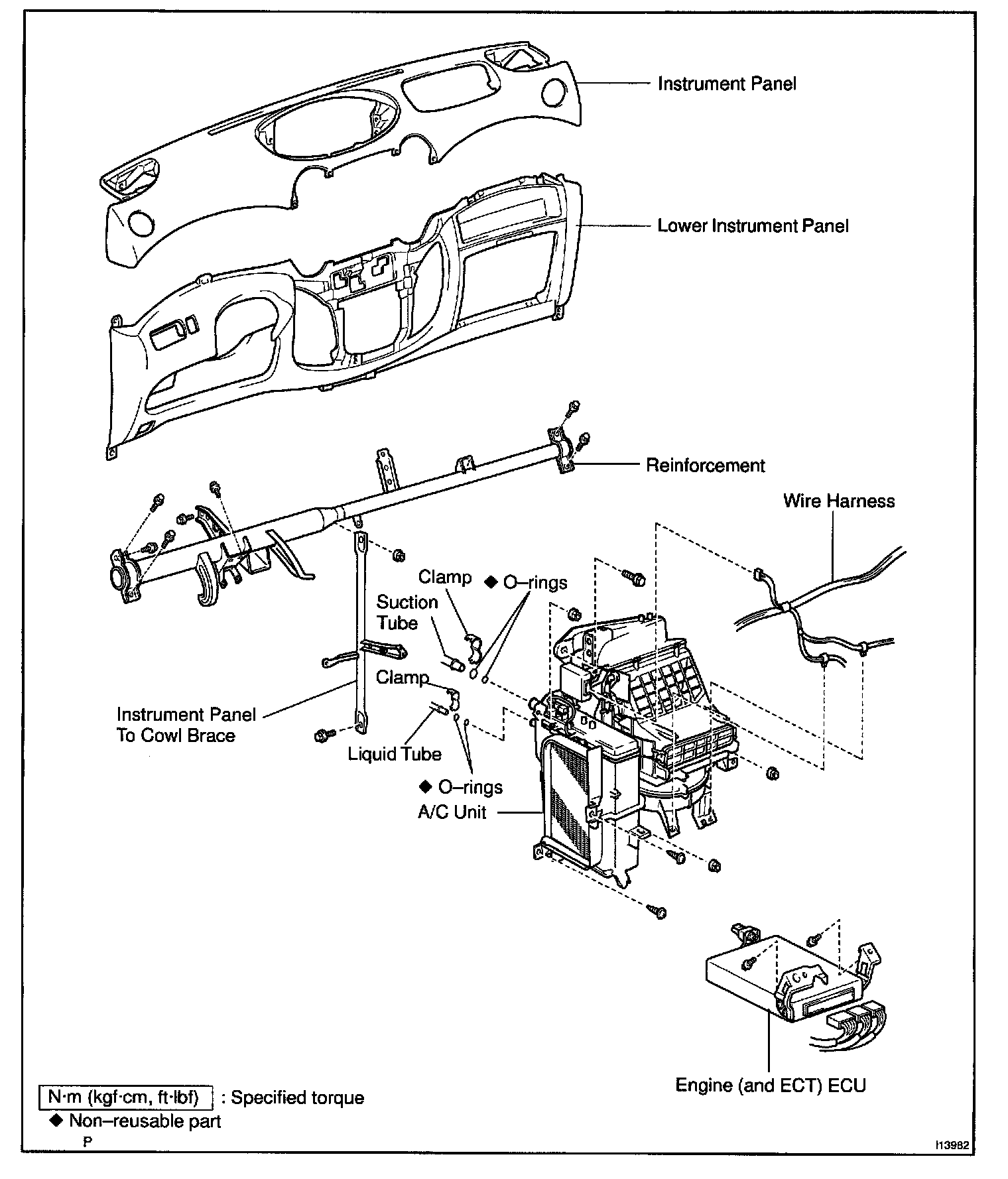 Instrument Panel

Lower Instrument Panel

Reinforcement

Wire Harness

Clamp

◆ O–rings

Suction Tube

Clamp

Instrument Panel To Cowl Brace

Liquid Tube

◆ O–rings

A/C Unit

Engine (and ECT) ECU

N·m (kgf·cm, ft·lbf) : Specified torque

◆ Non–reusable part

P

I13982