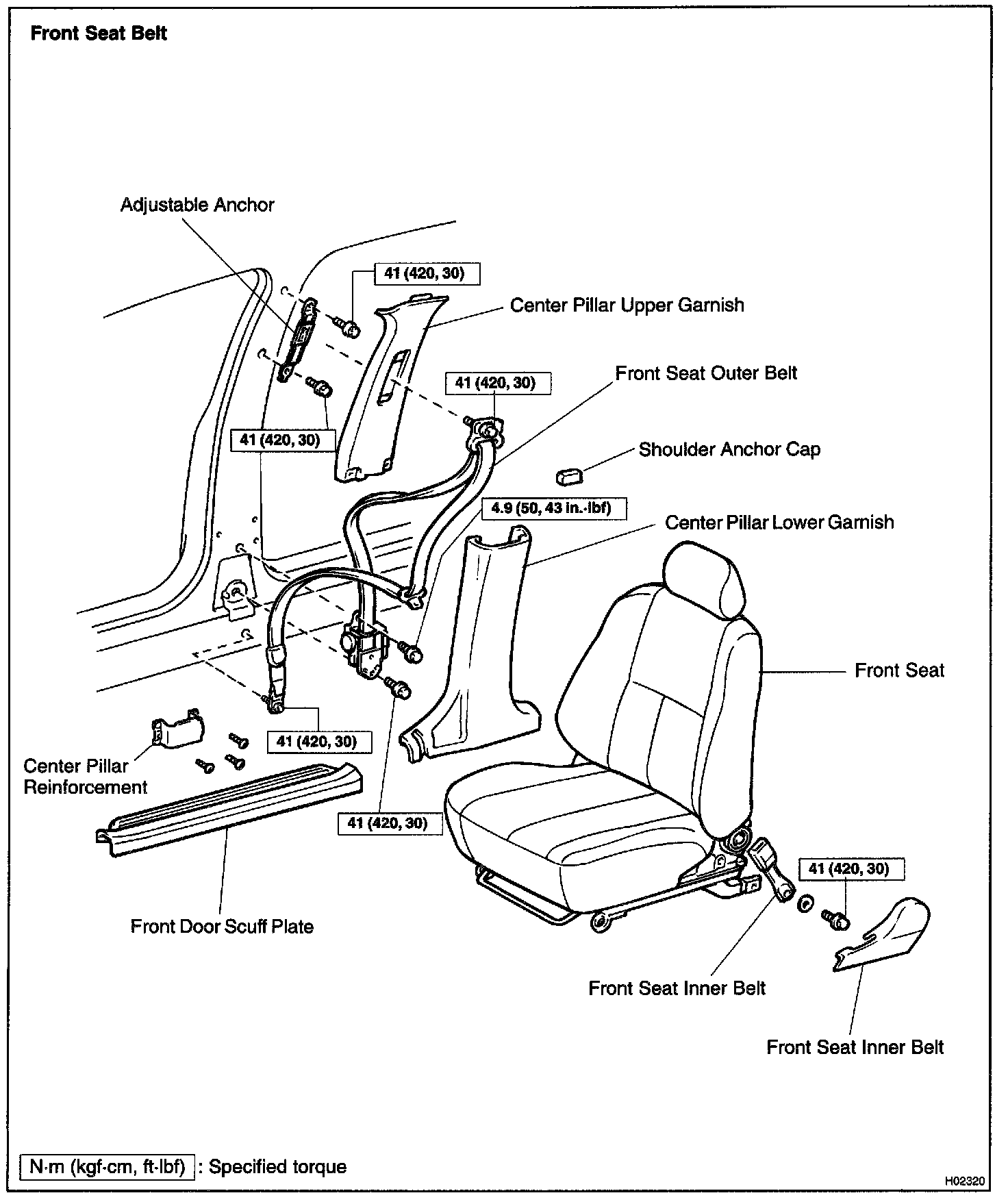 Front Seat Belt

Adjustable Anchor

41 (420, 30)

Center Pillar Upper Garnish

41 (420, 30)

Front Seat Outer Belt

41 (420, 30)

Shoulder Anchor Cap

4.9 (50, 43 in.·lbf)

Center Pillar Lower Garnish

Front Seat

41 (420, 30)

Center Pillar Reinforcement

41 (420, 30)

41 (420, 30)

Front Door Scuff Plate

Front Seat Inner Belt

Front Seat Inner Belt

N·m (kgf·cm, ft·lbf) : Specified torque

H02320