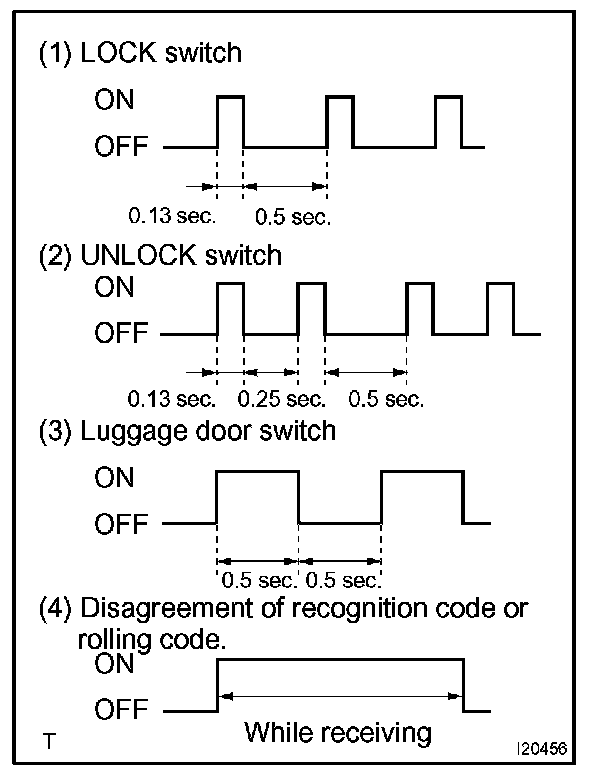 (1) LOCK switch

ON

OFF

0.13 sec.

0.5 sec.

(2) UNLOCK switch

ON

OFF

0.13 sec.

0.25 sec.

0.5 sec.

(3) Luggage door switch

ON

OFF

0.5 sec.

0.5 sec.

(4) Disagreement of recognition code or rolling code.

ON

OFF

While receiving

T

I20456