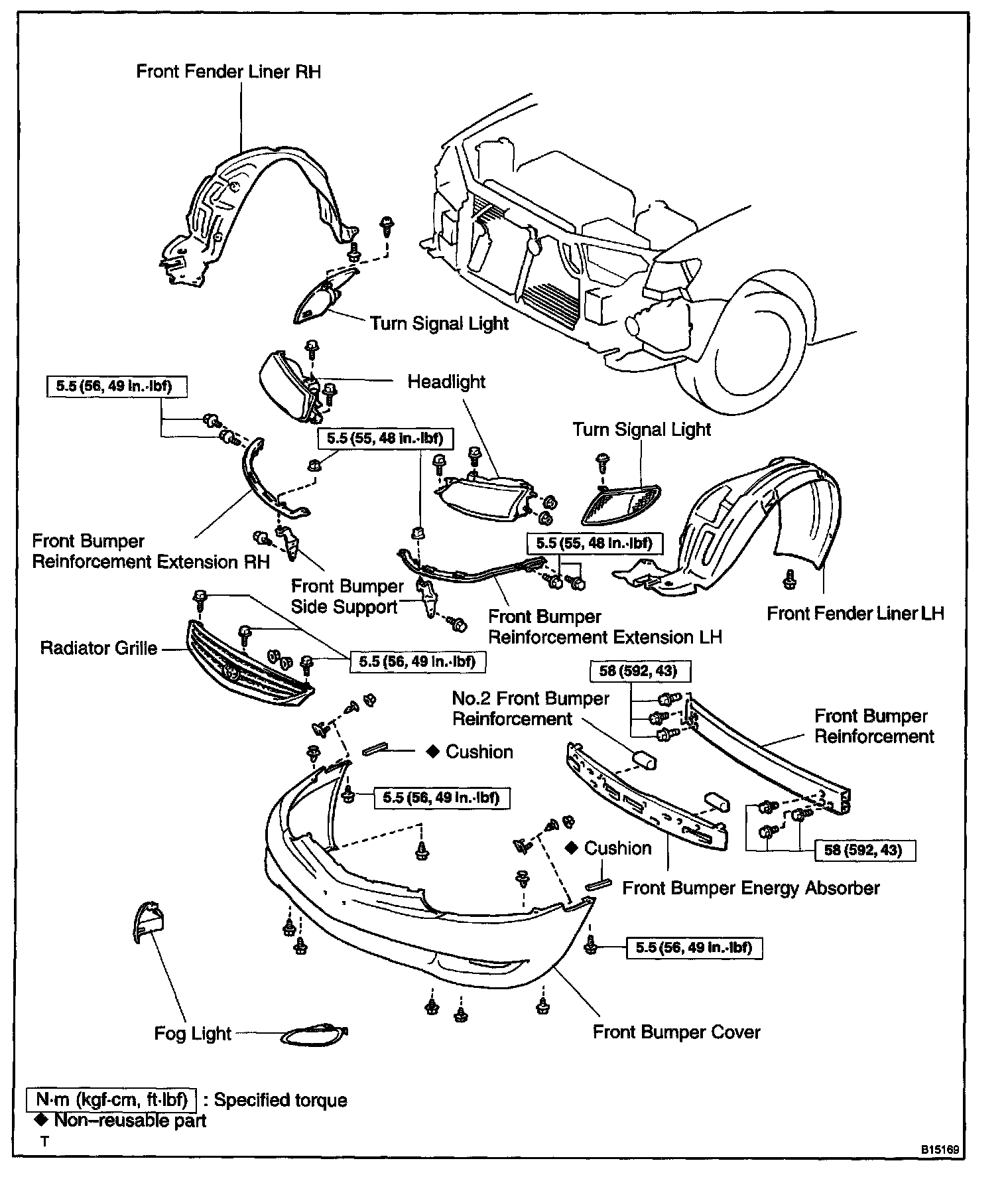 Front Fender Liner RH

Turn Signal Light

5.5 (56, 49 in.·lbf)

Headlight

5.5 (55, 48 in.·lbf)

Turn Signal Light

Front Bumper Reinforcement Extension RH

5.5 (55, 48 in.·lbf)

Front Bumper Side Support

Front Bumper Reinforcement Extension LH

Front Fender Liner LH

Radiator Grille

5.5 (56, 49 in.·lbf)

58 (592, 43)

No.2 Front Bumper Reinforcement

Front Bumper Reinforcement

◆ Cushion

5.5 (56, 49 in.·lbf)

◆ Cushion

58 (592, 43)

Front Bumper Energy Absorber

5.5 (56, 49 in.·lbf)

Fog Light

Front Bumper Cover

N·m (kgf·cm, ft·lbf) : Specified torque
◆ Non–reusable part
T

B15169