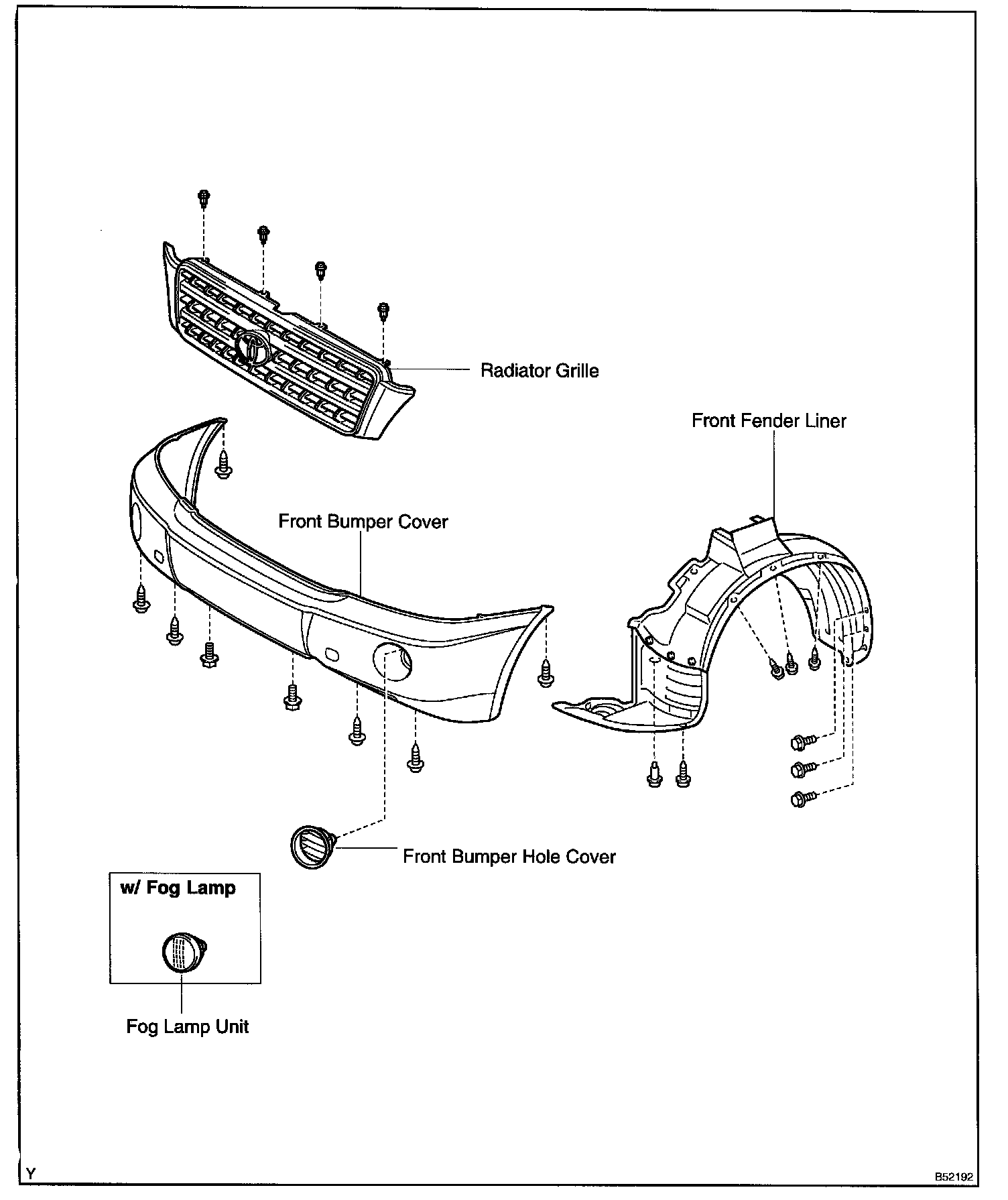 Radiator Grille

Front Fender Liner

Front Bumper Cover

Front Bumper Hole Cover

w/ Fog Lamp

Fog Lamp Unit

Y

B52192