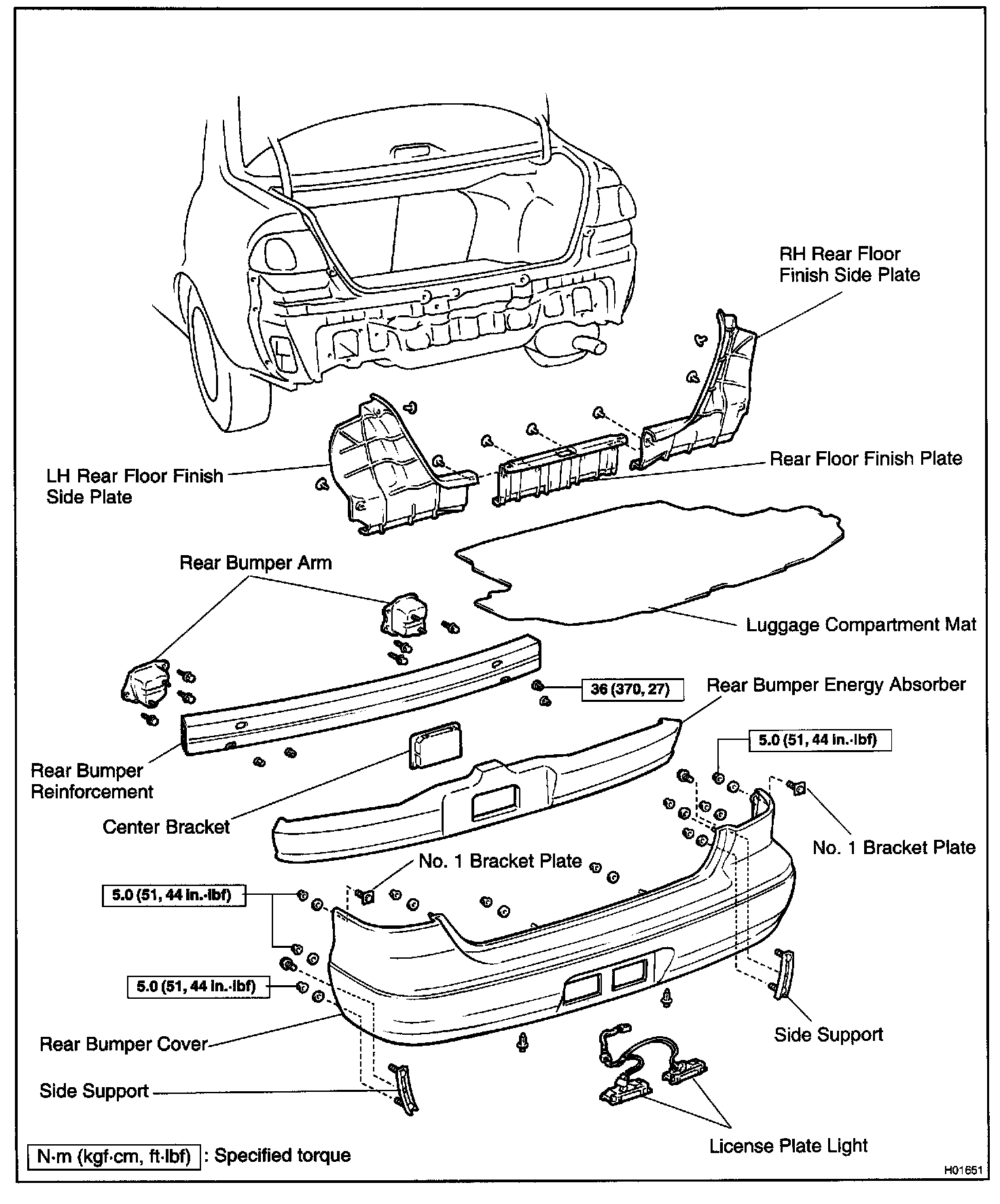 RH Rear Floor Finish Side Plate

LH Rear Floor Finish Side Plate

Rear Floor Finish Plate

Rear Bumper Arm

Luggage Compartment Mat

36 (370, 27)

Rear Bumper Energy Absorber

5.0 (51, 44 in.·lbf)

Rear Bumper Reinforcement

Center Bracket

No. 1 Bracket Plate

No. 1 Bracket Plate

5.0 (51, 44 in.·lbf)

5.0 (51, 44 in.·lbf)

Rear Bumper Cover

Side Support

Side Support

License Plate Light

N·m (kgf·cm, ft·lbf) : Specified torque

H01651