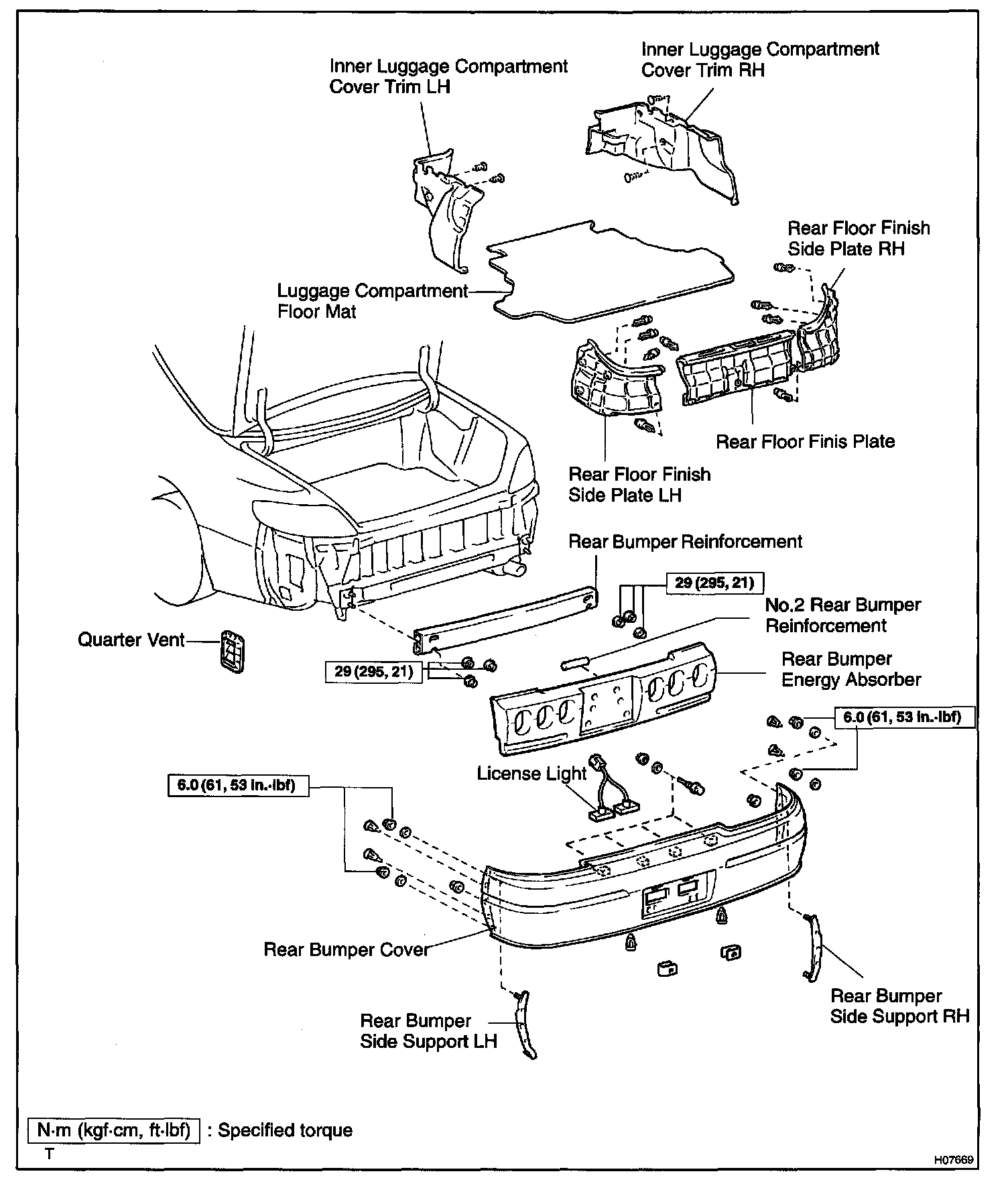 Inner Luggage Compartment Cover Trim LH

Inner Luggage Compartment Cover Trim RH

Rear Floor Finish Side Plate RH

Luggage Compartment Floor Mat

Rear Floor Finis Plate

Rear Floor Finish Side Plate LH

Rear Bumper Reinforcement

29 (295, 21)

No.2 Rear Bumper Reinforcement

Quarter Vent

29 (295, 21)

Rear Bumper Energy Absorber

6.0 (61, 53 in.·lbf)

License Light

6.0 (61, 53 in.·lbf)

Rear Bumper Cover

Rear Bumper Side Support RH

Rear Bumper Side Support LH

N·m (kgf·cm, ft·lbf) : Specified torque

T

H07669