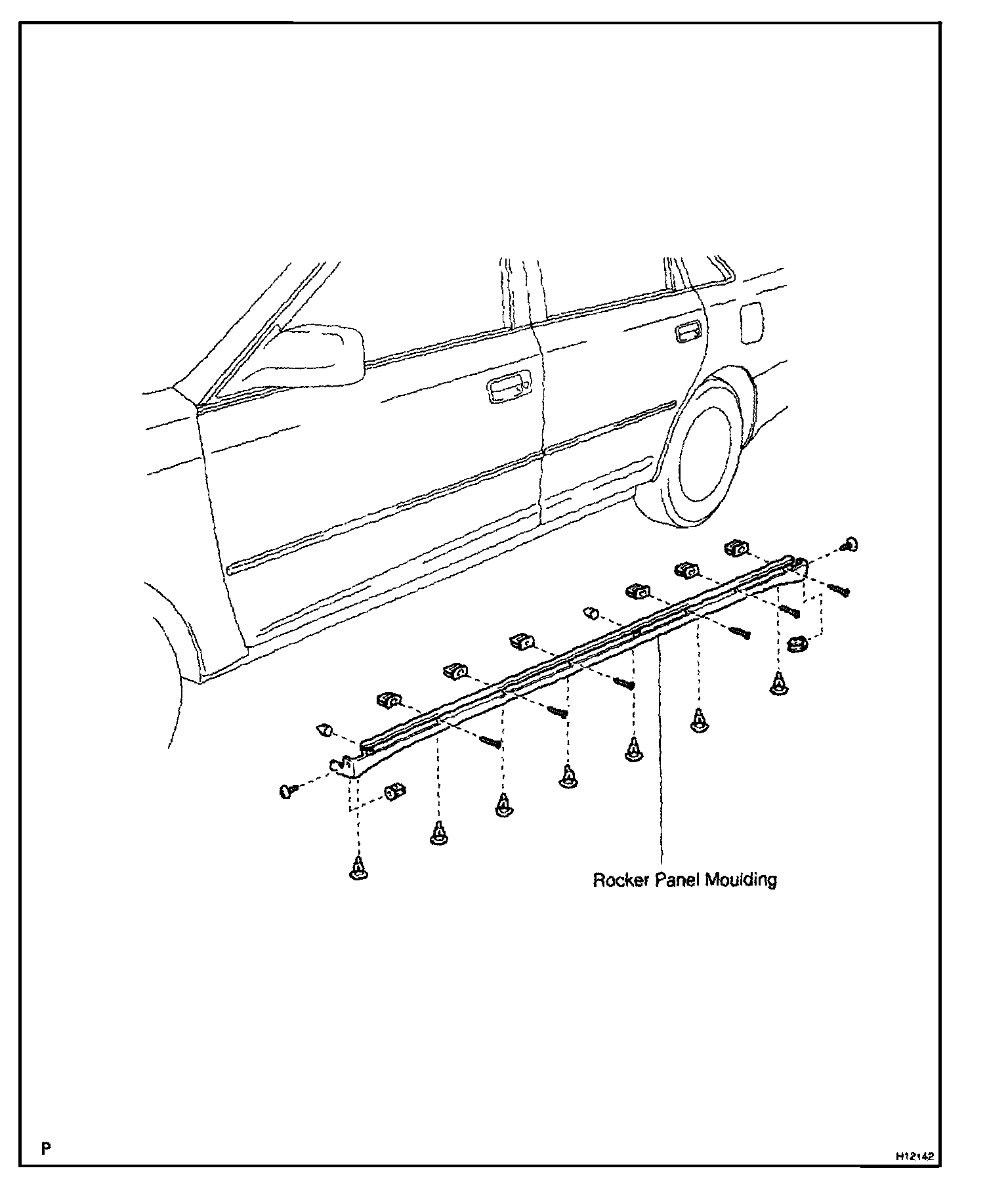 Rocker Panel Moulding

P

H12142