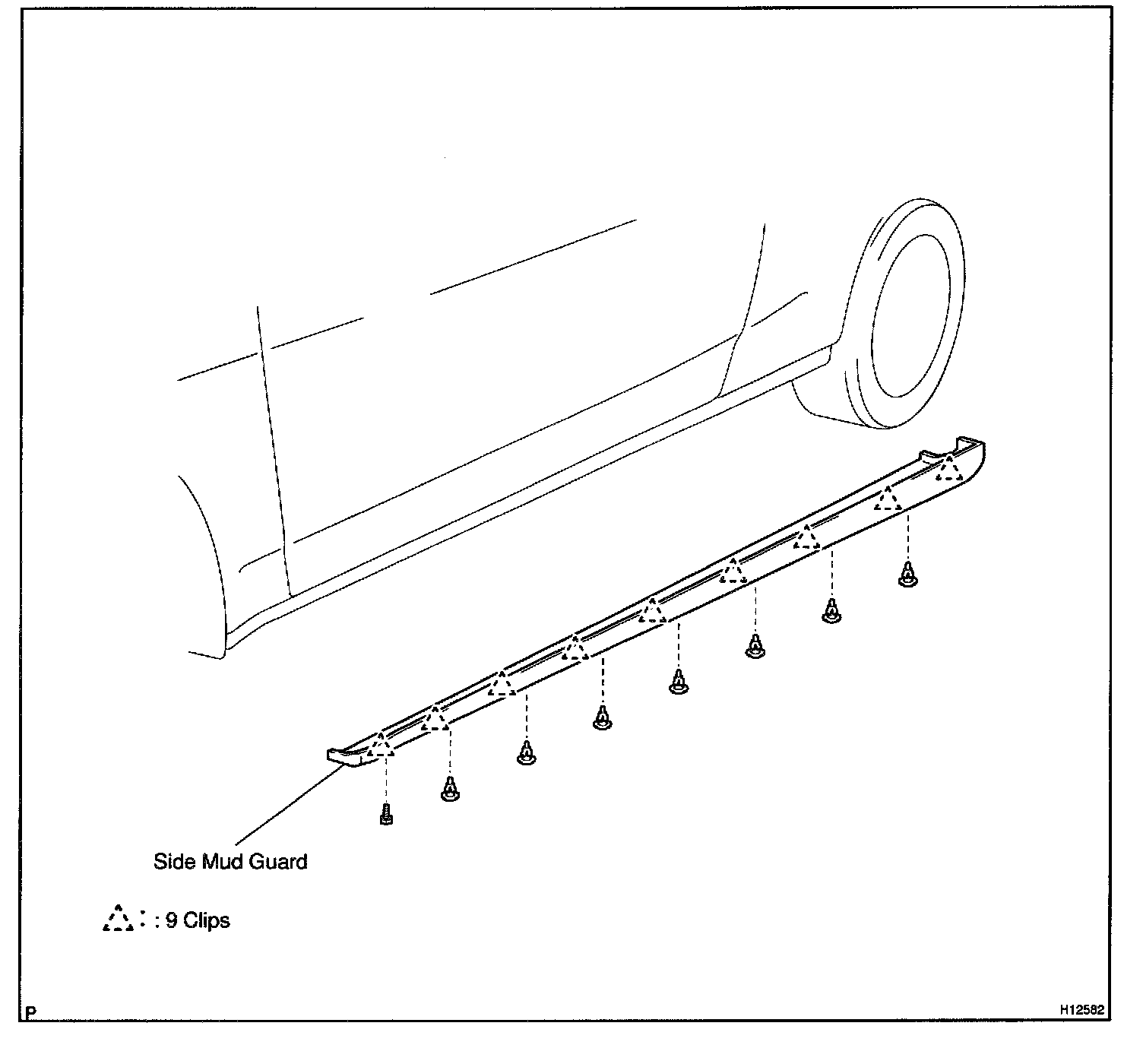 Side Mud Guard

: 9 Clips

P

H12582