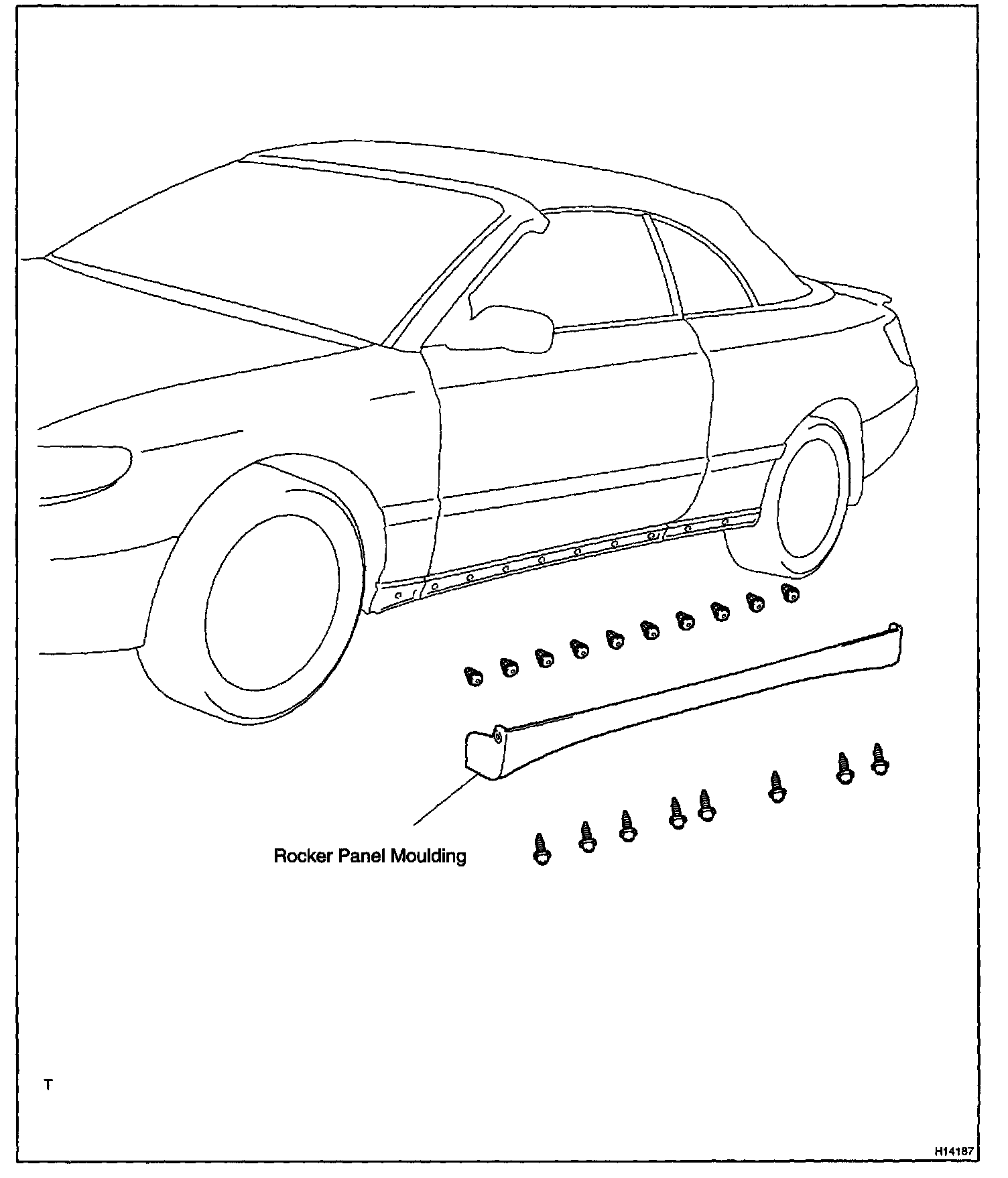 Rocker Panel Moulding

T

H14187