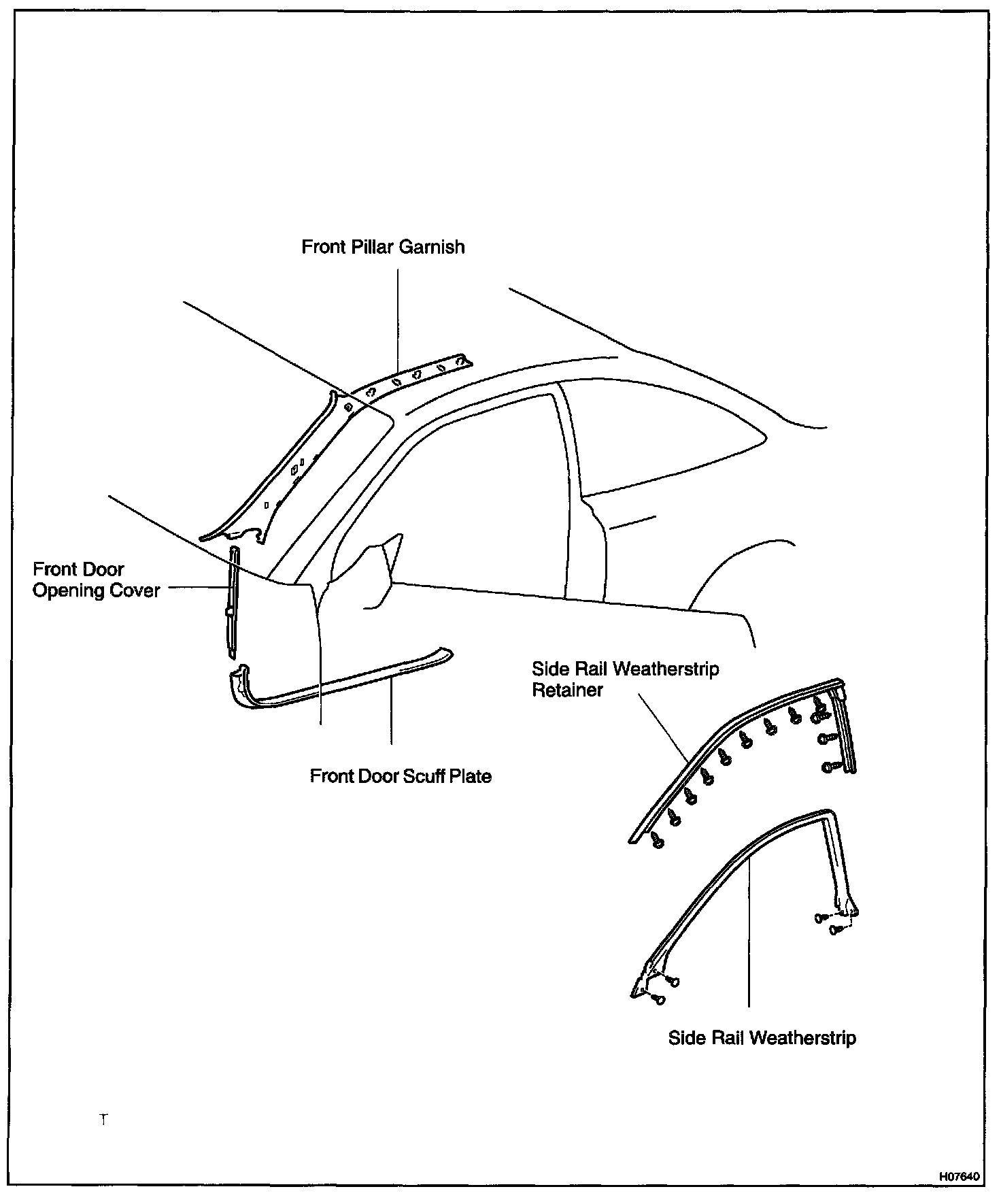 Front Pillar Garnish

Front Door Opening Cover

Side Rail Weatherstrip Retainer

Front Door Scuff Plate

Side Rail Weatherstrip

T

H07640