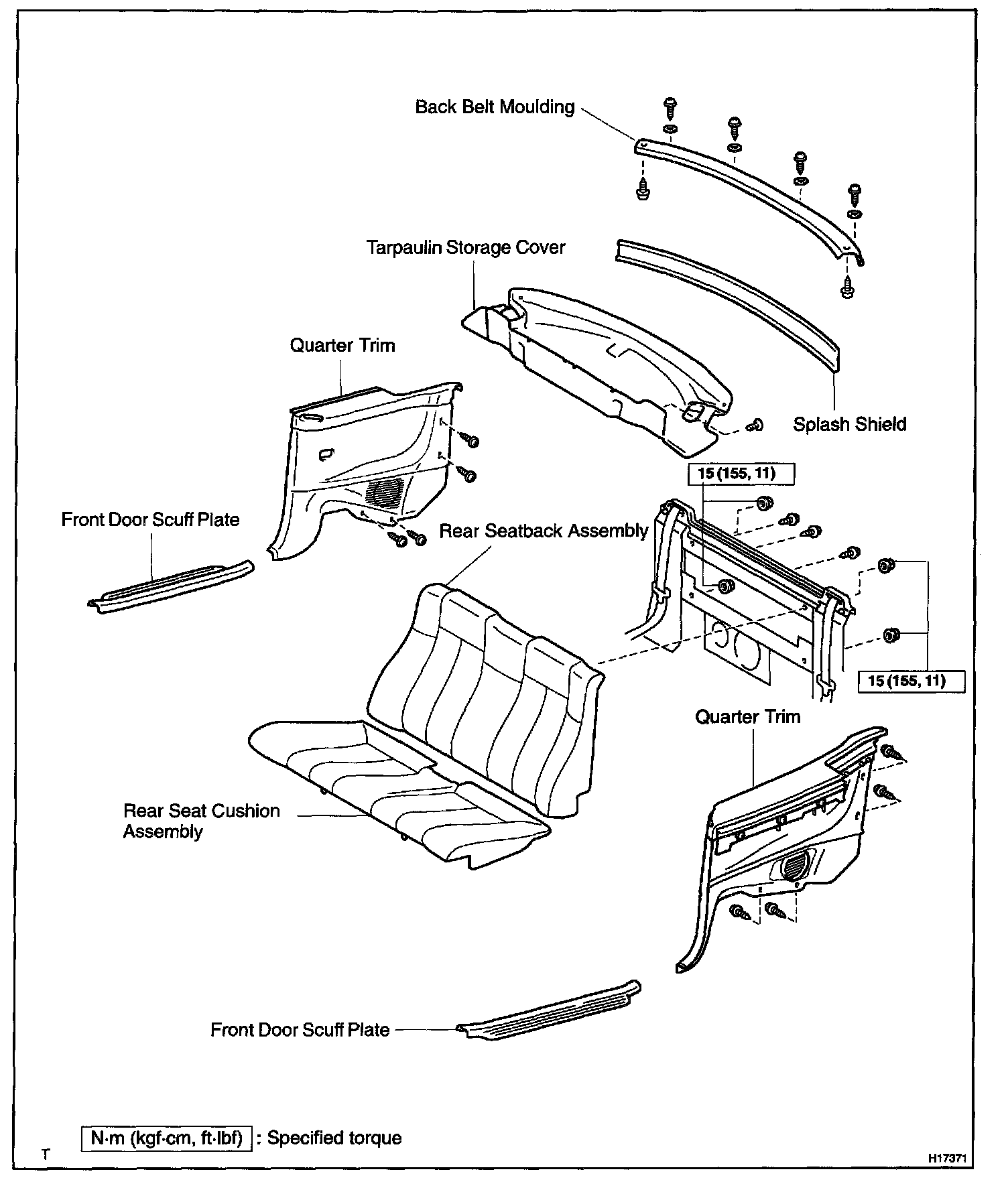 Back Belt Moulding

Tarpaulin Storage Cover

Quarter Trim

Splash Shield

15 (155, 11)

Front Door Scuff Plate

Rear Seatback Assembly

15 (155, 11)

Quarter Trim

Rear Seat Cushion Assembly

Front Door Scuff Plate

N·m (kgf·cm, ft·lbf) : Specified torque

T

H17371