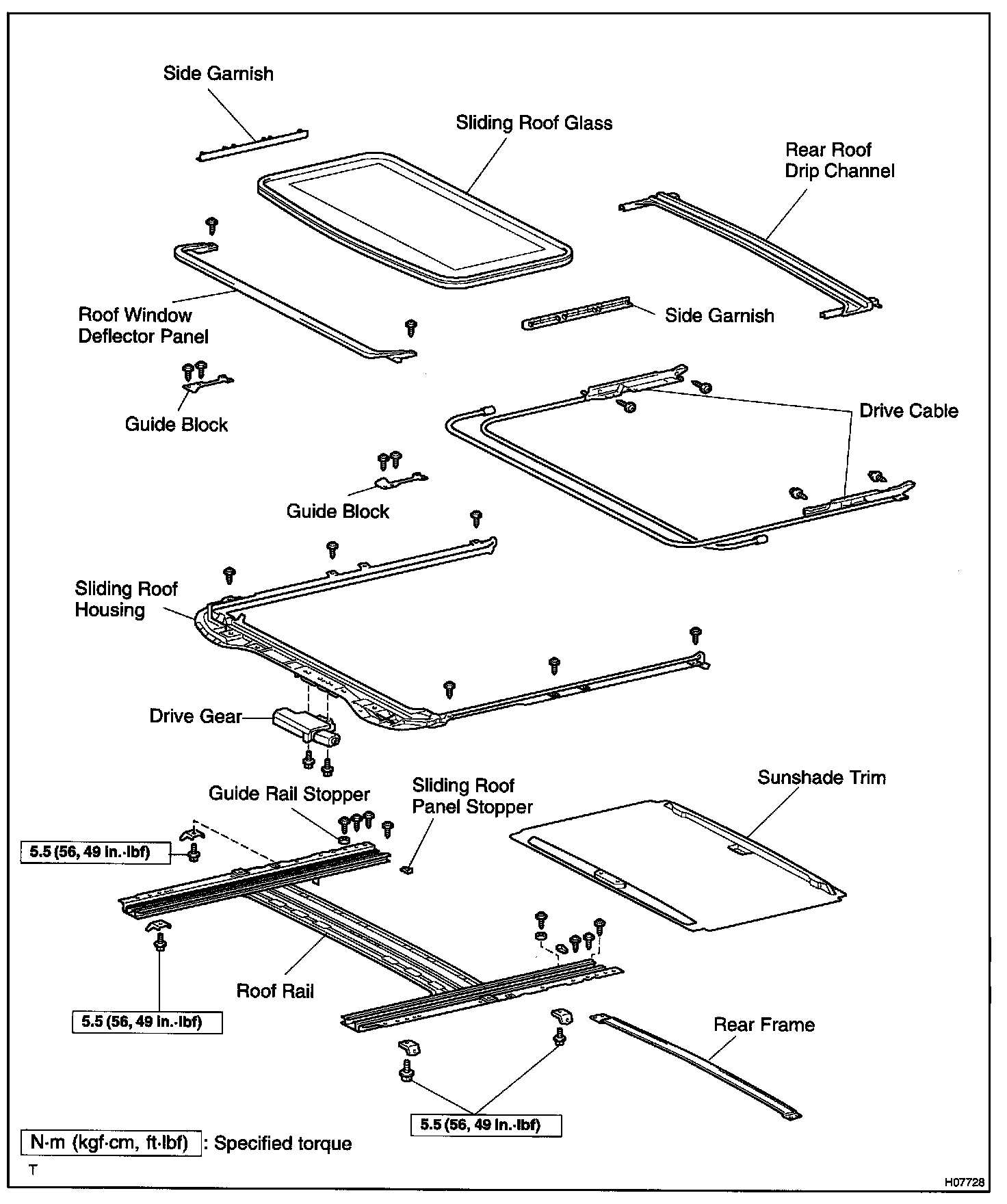 Side Garnish

Sliding Roof Glass

Rear Roof Drip Channel

Roof Window Deflector Panel

Side Garnish

Guide Block

Drive Cable

Guide Block

Sliding Roof Housing

Drive Gear

Guide Rail Stopper

Sliding Roof Panel Stopper

Sunshade Trim

5.5 (56, 49 in.·lbf)

Roof Rail

5.5 (56, 49 in.·lbf)

Rear Frame

5.5 (56, 49 in.·lbf)

N·m (kgf·cm, ft·lbf) : Specified torque

T

H07728