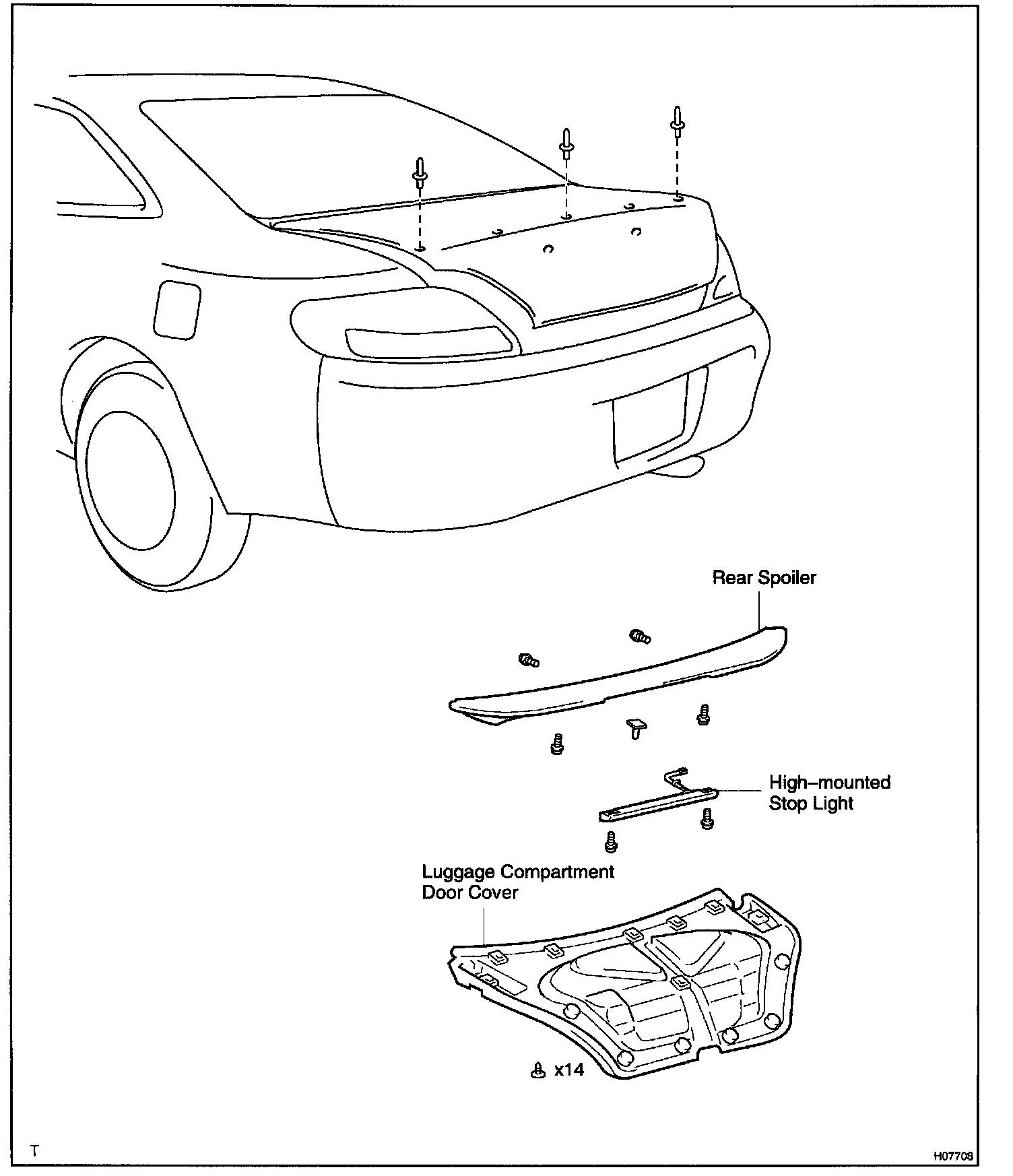 Rear Spoiler

High–mounted
Stop Light

Luggage Compartment
Door Cover

x14

T

H07708