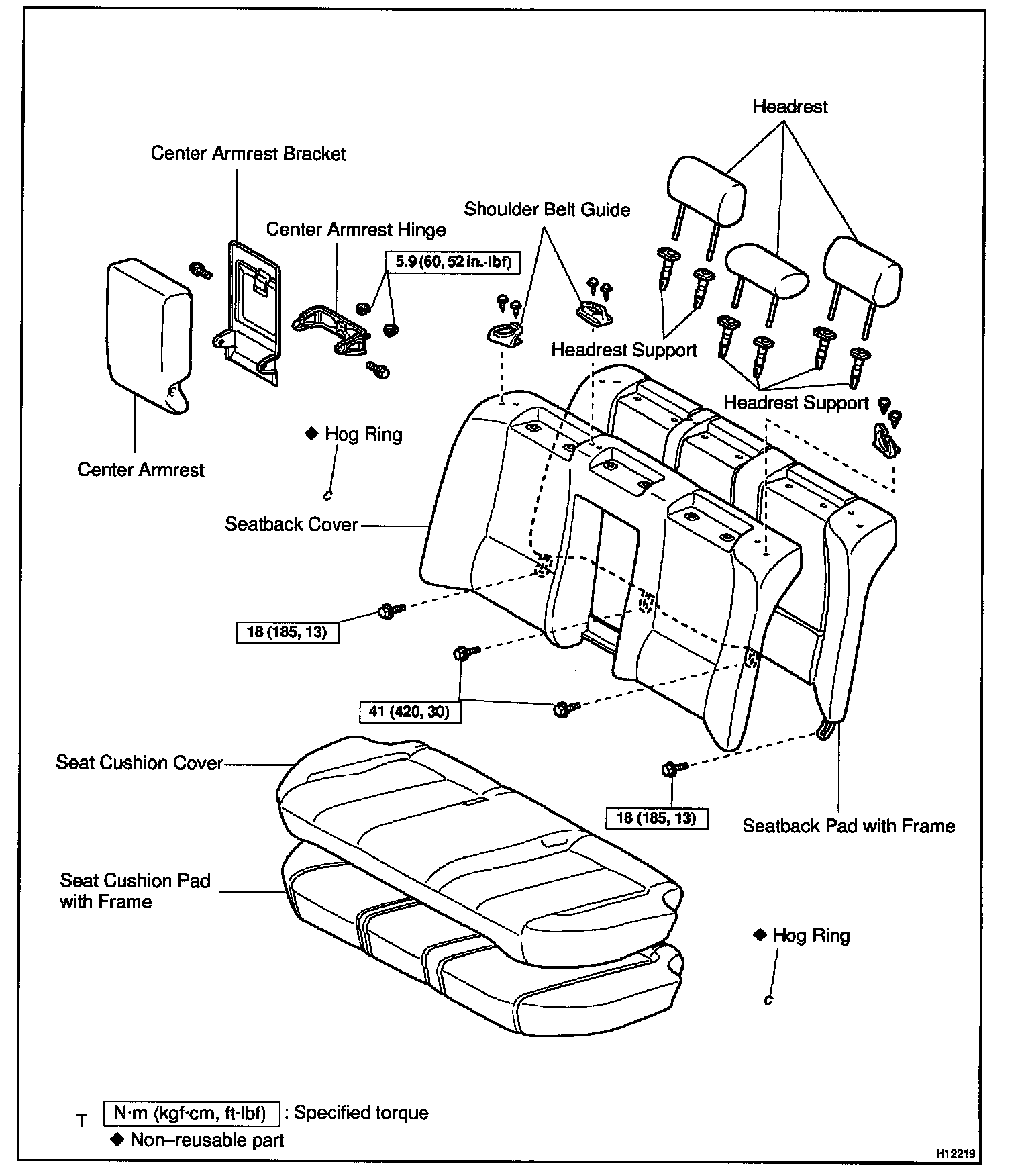 Headrest

Center Armrest Bracket

Shoulder Belt Guide

Center Armrest Hinge

5.9 (60, 52 in.·lbf)

Headrest Support

Headrest Support

◆ Hog Ring

Center Armrest

Seatback Cover

18 (185, 13)

41 (420, 30)

Seat Cushion Cover

18 (185, 13)

Seatback Pad with Frame

Seat Cushion Pad with Frame

◆ Hog Ring

T N·m (kgf·cm, ft·lbf) : Specified torque
◆ Non–reusable part

H12219