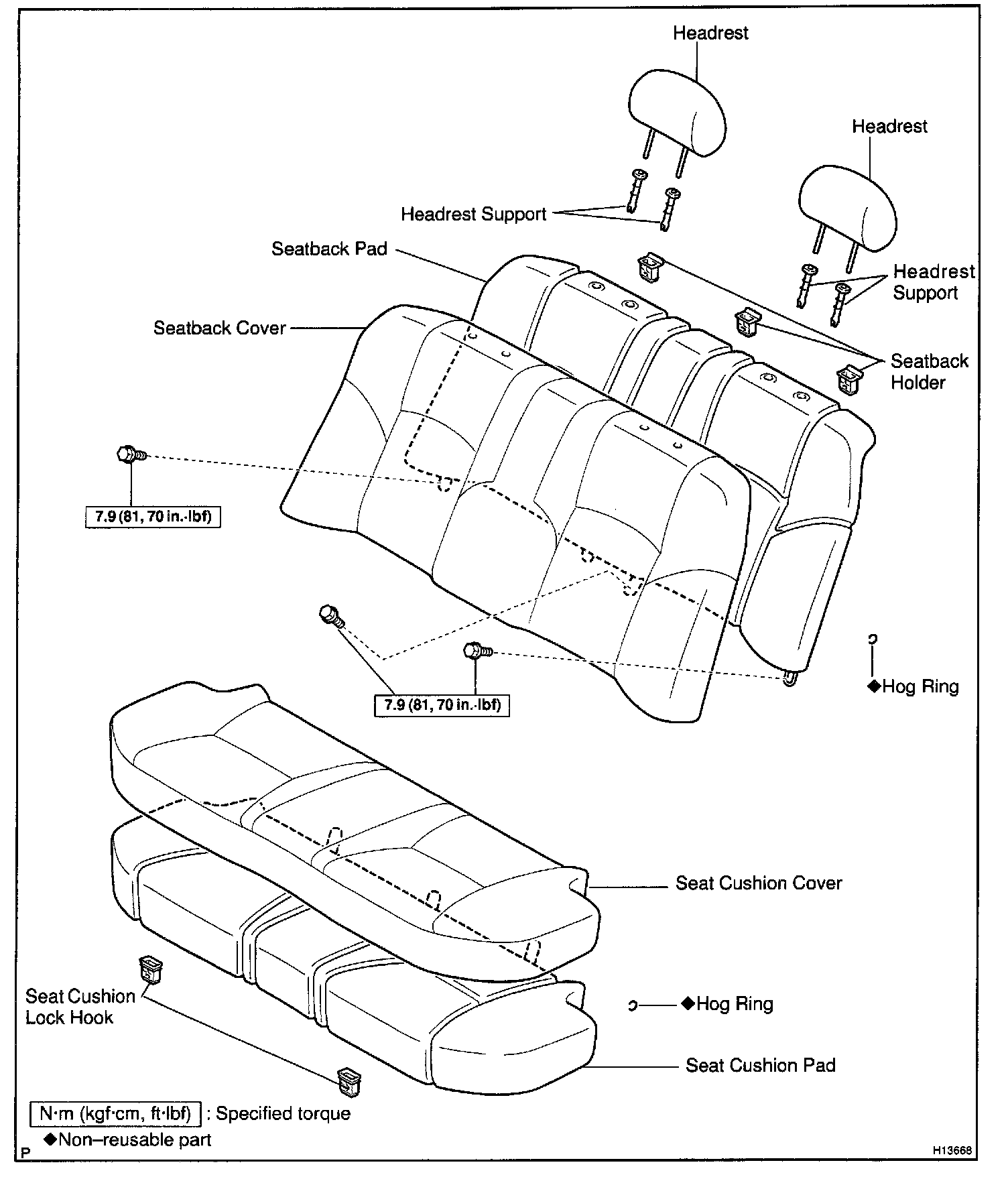 Headrest

Headrest

Headrest Support

Seatback Pad

Headrest Support

Seatback Cover

Seatback Holder

7.9 (81, 70 in.·lbf)

7.9 (81, 70 in.·lbf)

◆Hog Ring

Seat Cushion Cover

Seat Cushion Lock Hook

◆Hog Ring

Seat Cushion Pad

N·m (kgf·cm, ft·lbf) : Specified torque

◆Non–reusable part

P

H13668